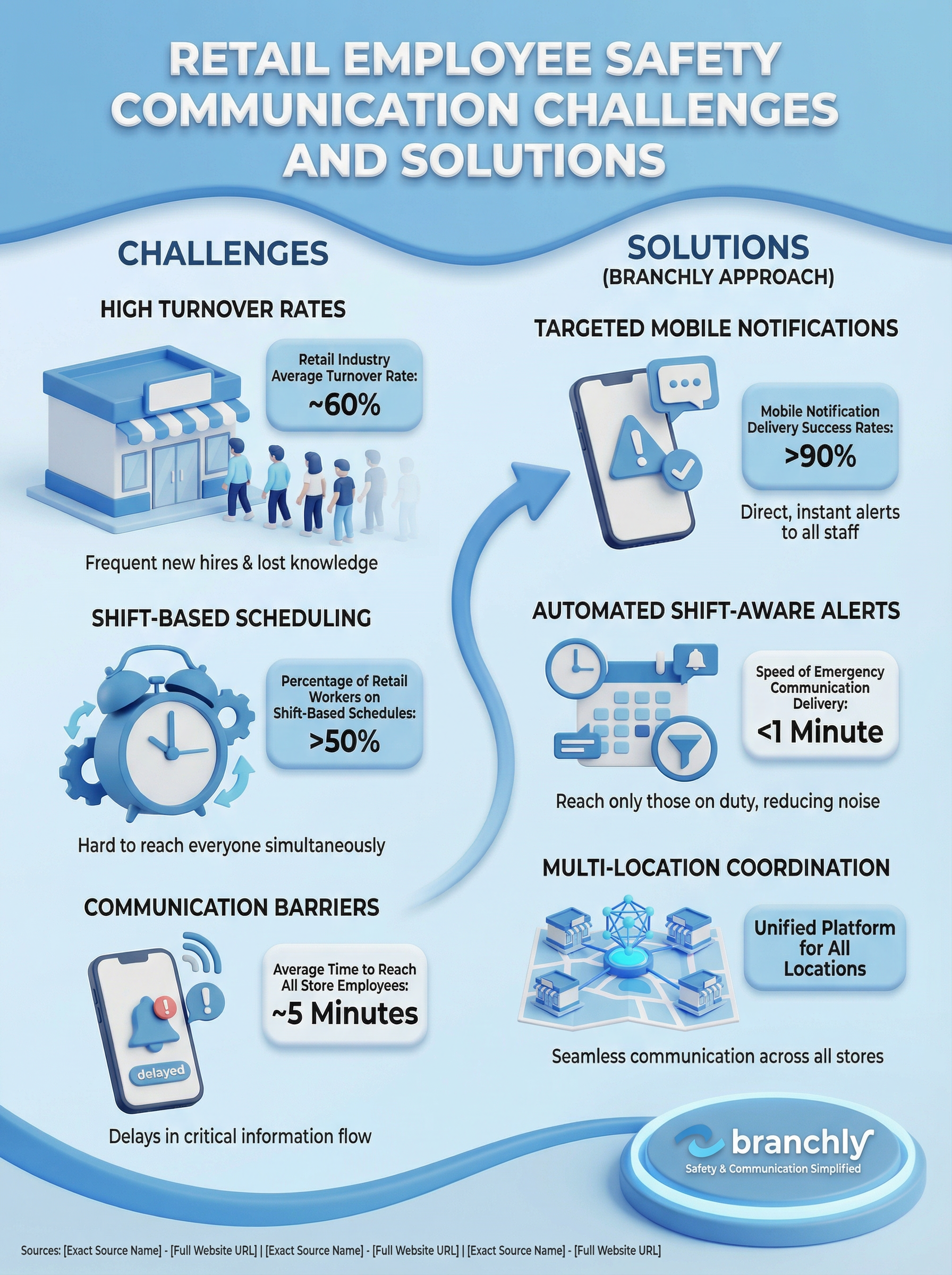 RETAIL EMPLOYEE SAFETY COMMUNICATION CHALLENGES AND SOLUTIONS

CHALLENGES

HIGH TURNOVER RATES

Retail Industry Average Turnover Rate:
~60%

Frequent new hires & lost knowledge

SHIFT-BASED SCHEDULING

Percentage of Retail Workers on Shift-Based Schedules:
>50%

Hard to reach everyone simultaneously

COMMUNICATION BARRIERS

delayed

Average Time to Reach All Store Employees:
~5 Minutes

Delays in critical information flow

SOLUTIONS
(BRANCHLY APPROACH)

TARGETED MOBILE NOTIFICATIONS

Mobile Notification Delivery Success Rates:
>90%

Direct, instant alerts to all staff

AUTOMATED SHIFT-AWARE ALERTS

Speed of Emergency Communication Delivery:
<1 Minute

Reach only those on duty, reducing noise

MULTI-LOCATION COORDINATION

Unified Platform for All Locations

Seamless communication across all stores

branchly
Safety & Communication Simplified

Sources: [Exact Source Name] - [Full Website URL] | [Exact Source Name] - [Full Website URL] | [Exact Source Name] - [Full Website URL]