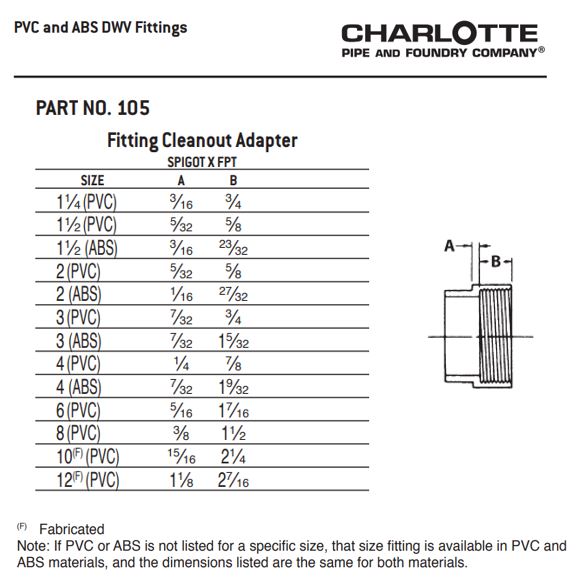 PVC and ABS DWV Fittings

CHARLOTTE
PIPE AND FOUNDRY COMPANY®

PART NO. 105

Fitting Cleanout Adapter

SPIGOT X FPT

| SIZE | A | B |
|---|---|---|
| $1\frac{1}{4}$ (PVC) | $\frac{3}{16}$ | $\frac{3}{4}$ |
| $1\frac{1}{2}$ (PVC) | $\frac{5}{32}$ | $\frac{5}{8}$ |
| $1\frac{1}{2}$ (ABS) | $\frac{3}{16}$ | $\frac{23}{32}$ |
| 2 (PVC) | $\frac{5}{32}$ | $\frac{5}{8}$ |
| 2 (ABS) | $\frac{1}{16}$ | $\frac{27}{32}$ |
| 3 (PVC) | $\frac{7}{32}$ | $\frac{3}{4}$ |
| 3 (ABS) | $\frac{7}{32}$ | $1\frac{5}{32}$ |
| 4 (PVC) | $\frac{1}{4}$ | $\frac{7}{8}$ |
| 4 (ABS) | $\frac{7}{32}$ | $1\frac{9}{32}$ |
| 6 (PVC) | $\frac{5}{16}$ | $1\frac{7}{16}$ |
| 8 (PVC) | $\frac{3}{8}$ | $1\frac{1}{2}$ |
| $10^{(F)}$ (PVC) | $\frac{15}{16}$ | $2\frac{1}{4}$ |
| $12^{(F)}$ (PVC) | $1\frac{1}{8}$ | $2\frac{7}{16}$ |

A
B

(F) Fabricated
Note: If PVC or ABS is not listed for a specific size, that size fitting is available in PVC and ABS materials, and the dimensions listed are the same for both materials.