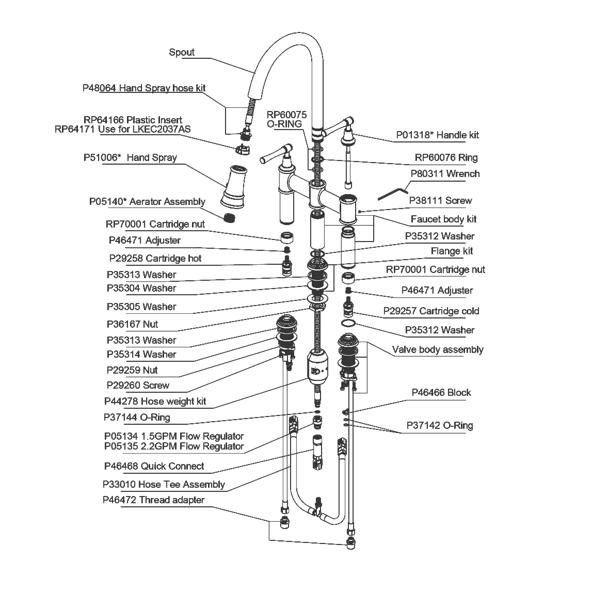 Spout
P48064 Hand Spray hose kit
RP64166 Plastic Insert
RP64171 Use for LKEC2037AS
P51006* Hand Spray
P05140* Aerator Assembly
RP70001 Cartridge nut
P46471 Adjuster
P29258 Cartridge hot
P35313 Washer
P35304 Washer
P35305 Washer
P36167 Nut
P35313 Washer
P35314 Washer
P29259 Nut
P29260 Screw
P44278 Hose weight kit
P37144 O-Ring
P05134 1.5GPM Flow Regulator
P05135 2.2GPM Flow Regulator
P46468 Quick Connect
P33010 Hose Tee Assembly
P46472 Thread adapter
RP60075
O-RING
P01318* Handle kit
RP60076 Ring
P80311 Wrench
P38111 Screw
Faucet body kit
P35312 Washer
Flange kit
RP70001 Cartridge nut
P46471 Adjuster
P29257 Cartridge cold
P35312 Washer
Valve body assembly
P46466 Block
P37142 O-Ring