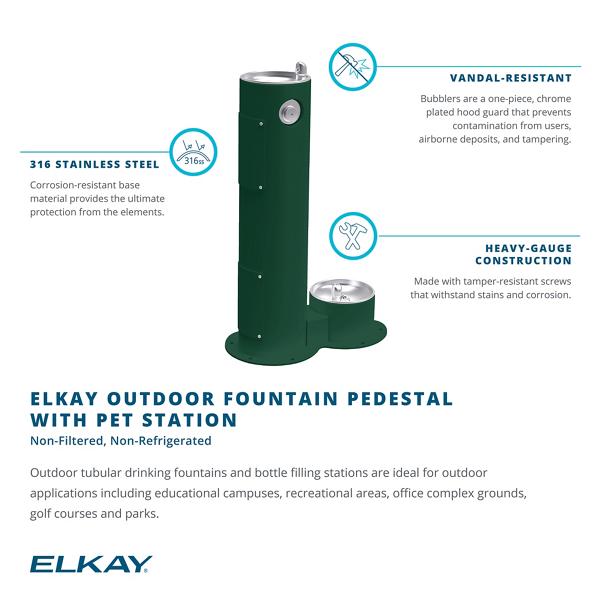 VANDAL-RESISTANT

Bubblers are a one-piece, chrome plated hood guard that prevents contamination from users, airborne deposits, and tampering.

316ss

316 STAINLESS STEEL

Corrosion-resistant base material provides the ultimate protection from the elements.

HEAVY-GAUGE CONSTRUCTION

Made with tamper-resistant screws that withstand stains and corrosion.

ELKAY OUTDOOR FOUNTAIN PEDESTAL WITH PET STATION

Non-Filtered, Non-Refrigerated

Outdoor tubular drinking fountains and bottle filling stations are ideal for outdoor applications including educational campuses, recreational areas, office complex grounds, golf courses and parks.

ELKAY