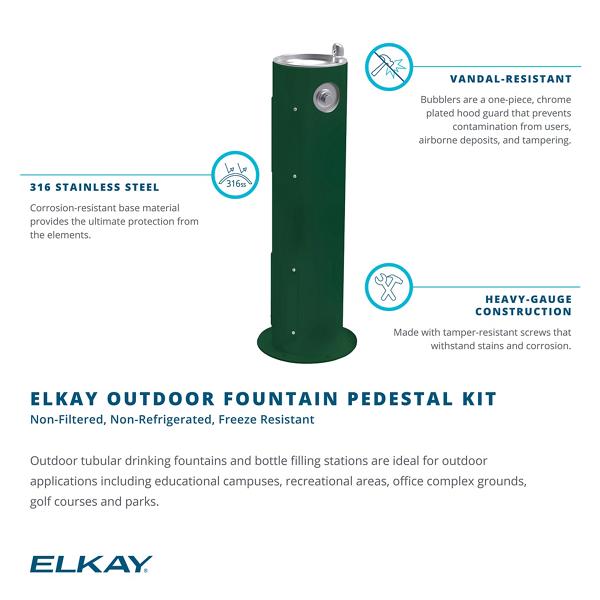 VANDAL-RESISTANT

Bubblers are a one-piece, chrome plated hood guard that prevents contamination from users, airborne deposits, and tampering.

316ss

316 STAINLESS STEEL

Corrosion-resistant base material provides the ultimate protection from the elements.

HEAVY-GAUGE CONSTRUCTION

Made with tamper-resistant screws that withstand stains and corrosion.

ELKAY OUTDOOR FOUNTAIN PEDESTAL KIT

Non-Filtered, Non-Refrigerated, Freeze Resistant

Outdoor tubular drinking fountains and bottle filling stations are ideal for outdoor applications including educational campuses, recreational areas, office complex grounds, golf courses and parks.

ELKAY