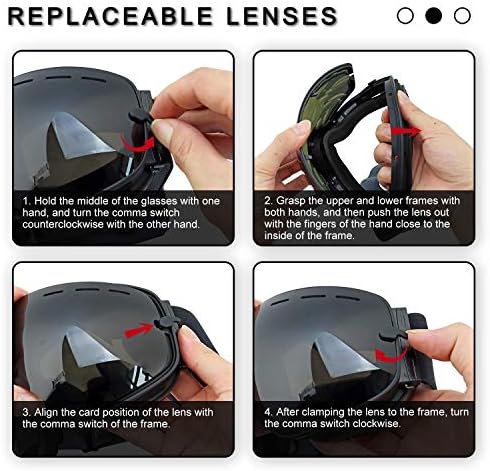 REPLACEABLE LENSES

1. Hold the middle of the glasses with one hand, and turn the comma switch counterclockwise with the other hand.

2. Grasp the upper and lower frames with both hands, and then push the lens out with the fingers of the hand close to the inside of the frame.

3. Align the card position of the lens with the comma switch of the frame.

4. After clamping the lens to the frame, turn the comma switch clockwise.