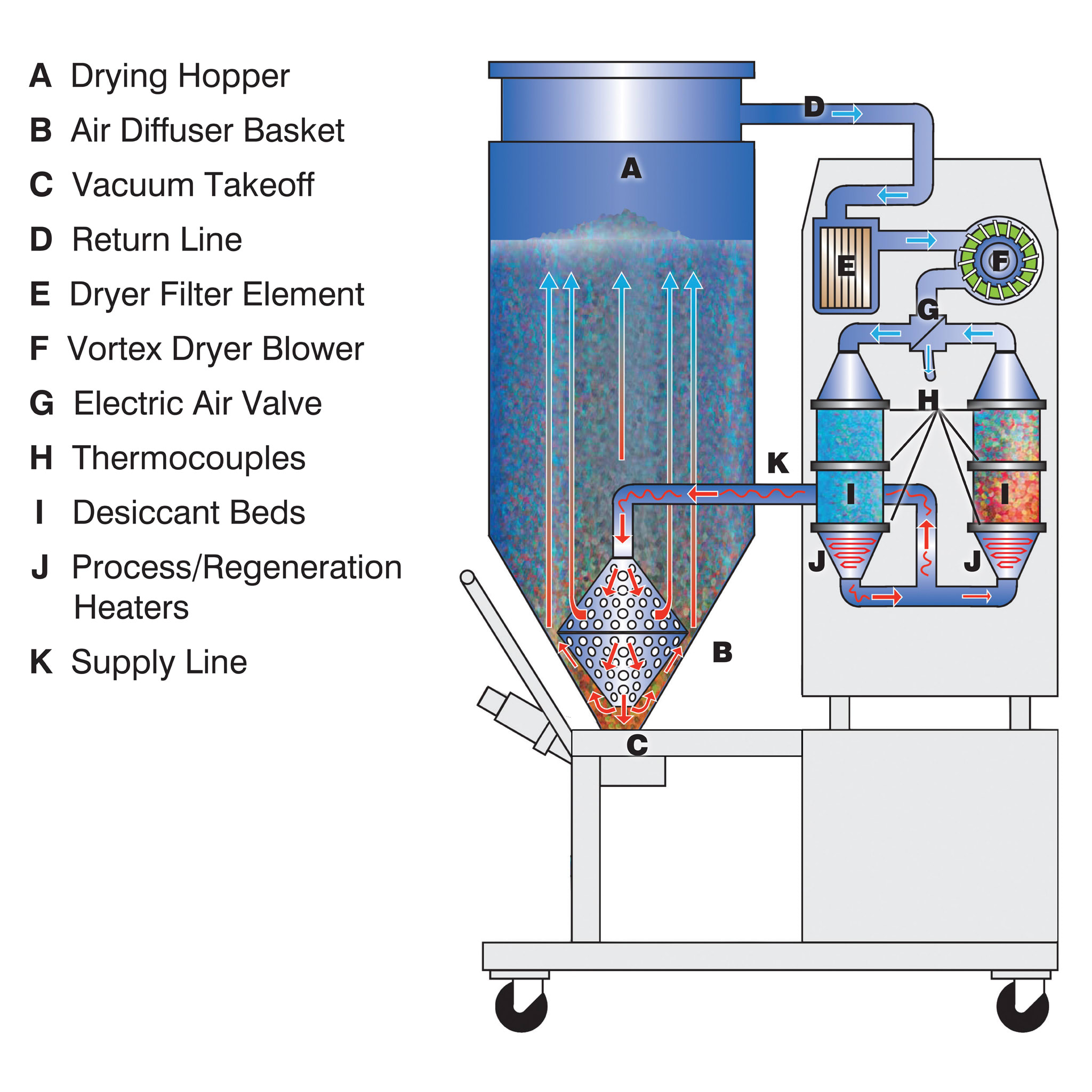 A Drying Hopper
B Air Diffuser Basket
C Vacuum Takeoff
D Return Line
E Dryer Filter Element
F Vortex Dryer Blower
G Electric Air Valve
H Thermocouples
I Desiccant Beds
J Process/Regeneration Heaters
K Supply Line

D
A
E
F
G
H
K
I
I
J
J
B
C