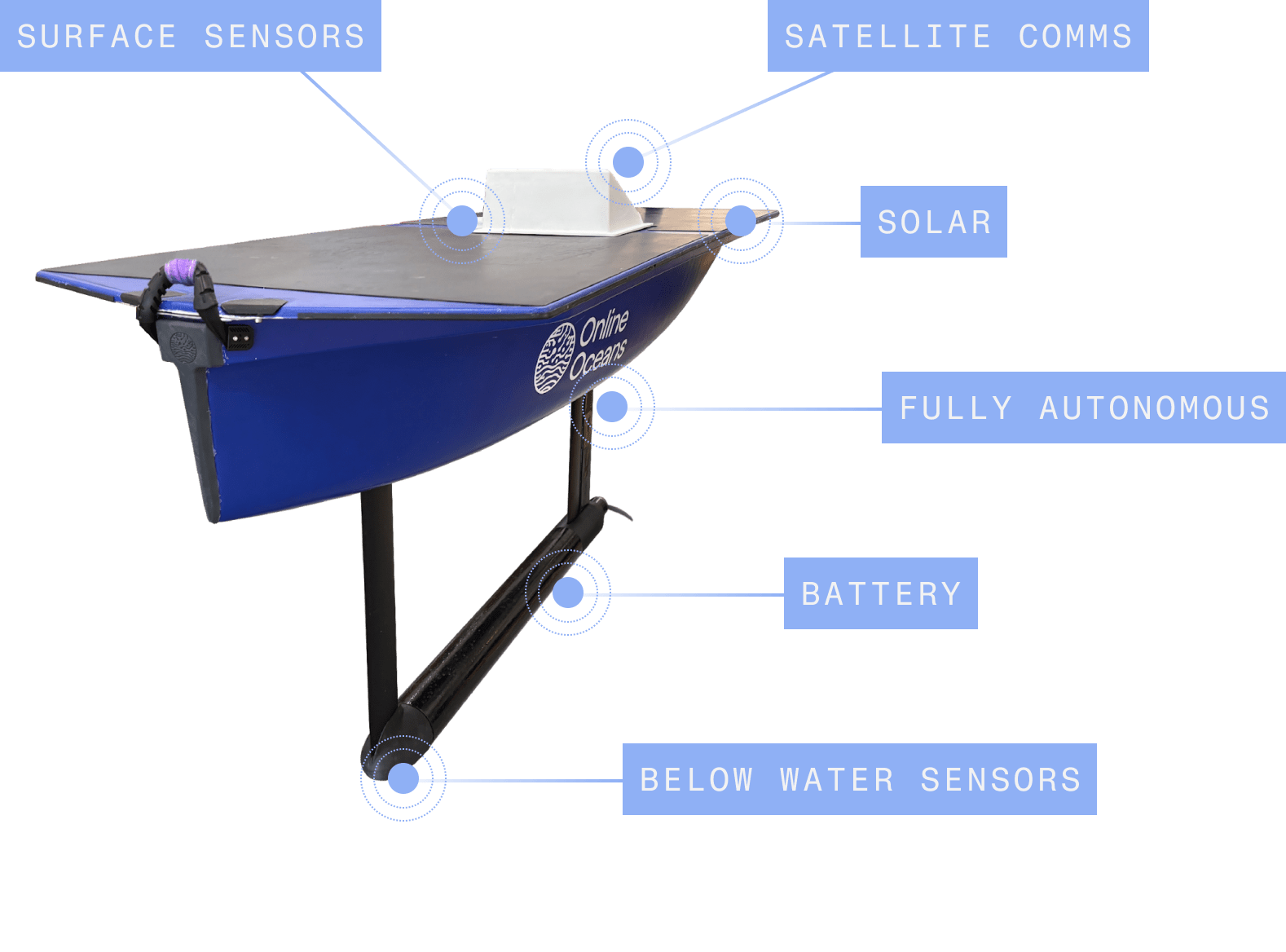 SURFACE SENSORS

SATELLITE COMMS

SOLAR

Online Oceans

FULLY AUTONOMOUS

BATTERY

BELOW WATER SENSORS