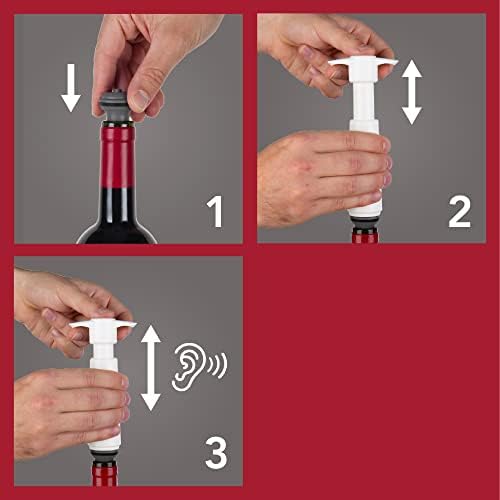 1

2

3