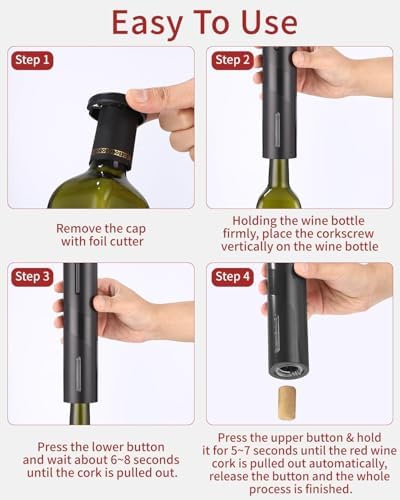 Easy To Use

Step 1

Remove the cap with foil cutter

Step 2

Holding the wine bottle firmly, place the corkscrew vertically on the wine bottle

Step 3

Press the lower button and wait about 6~8 seconds until the cork is pulled out.

Step 4

Press the upper button & hold it for 5~7 seconds until the red wine cork is pulled out automatically, release the button and the whole process is finished.