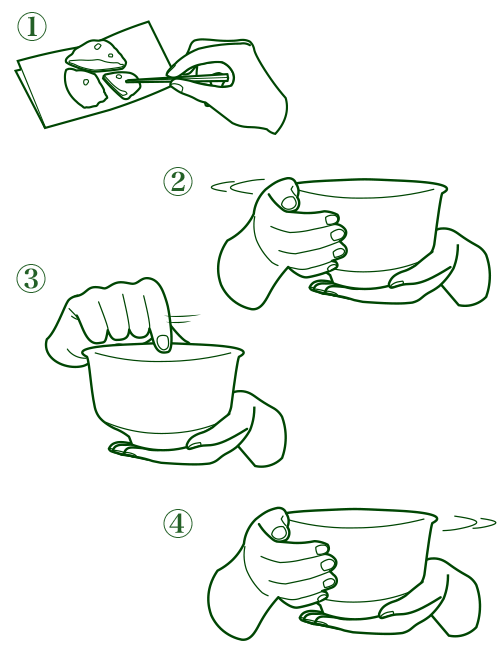 ①

②

③

④