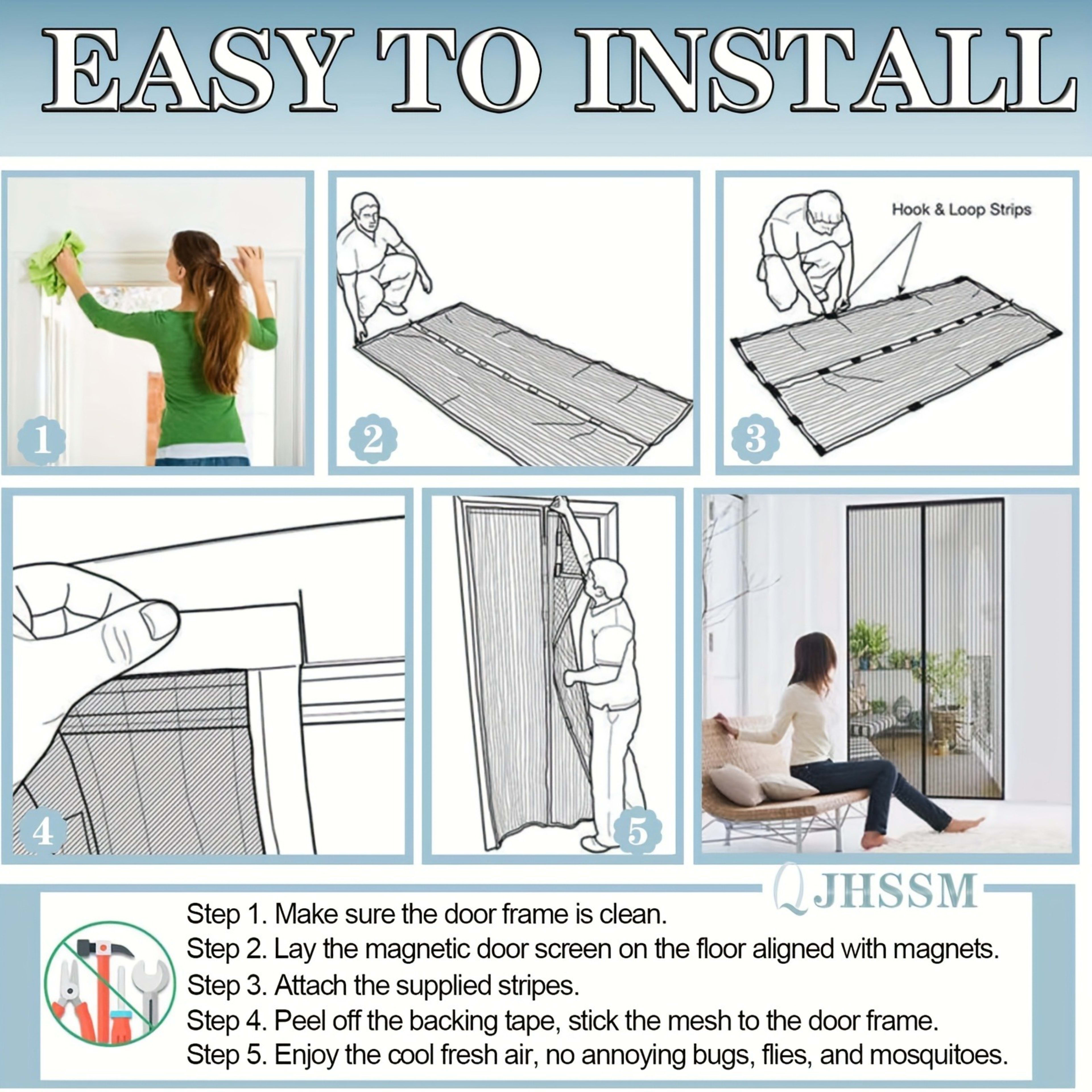 EASY TO INSTALL

1

2

Hook & Loop Strips

3

4

5

QJHSSM

Step 1. Make sure the door frame is clean.
Step 2. Lay the magnetic door screen on the floor aligned with magnets.
Step 3. Attach the supplied stripes.
Step 4. Peel off the backing tape, stick the mesh to the door frame.
Step 5. Enjoy the cool fresh air, no annoying bugs, flies, and mosquitoes.