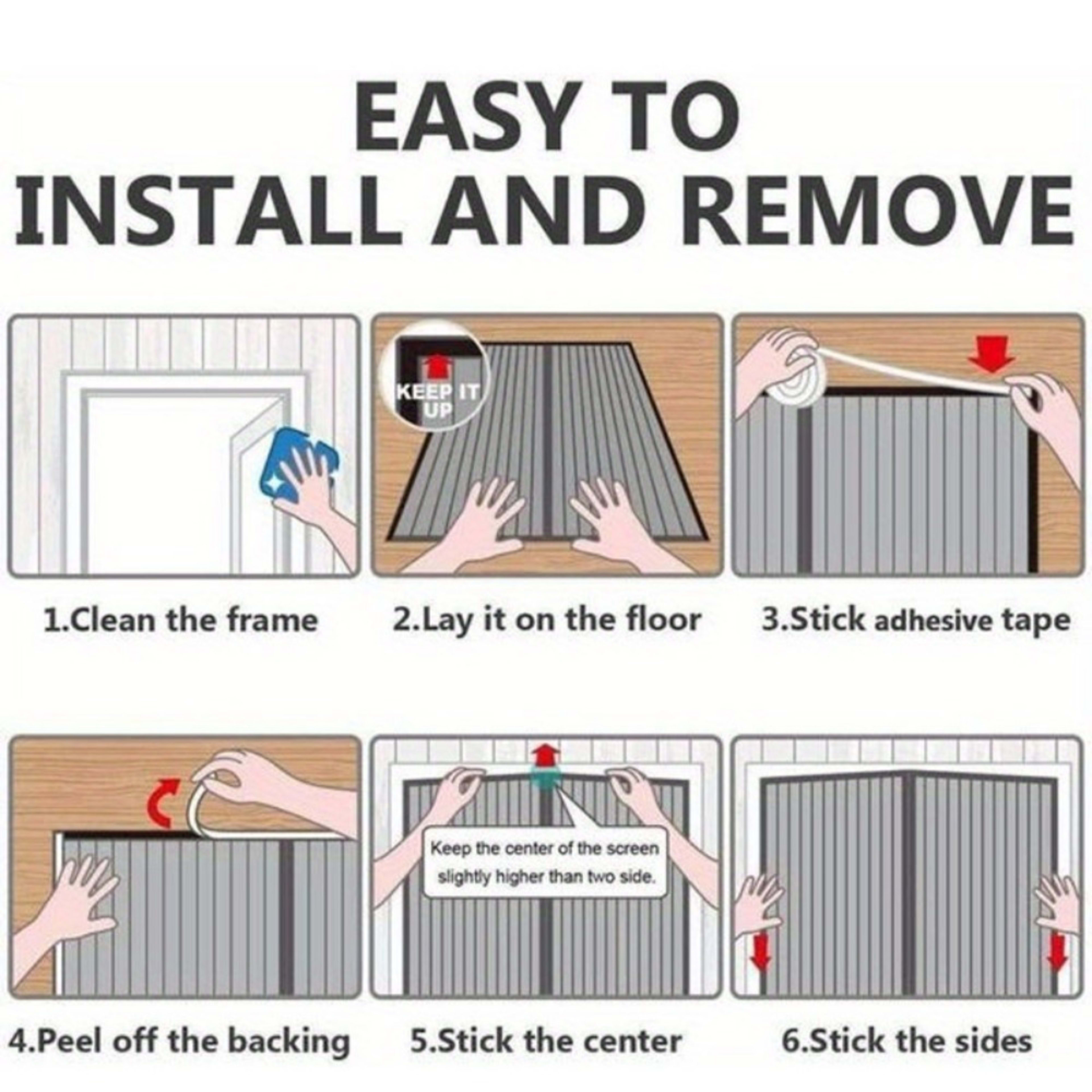 EASY TO
INSTALL AND REMOVE

KEEP IT UP

1.Clean the frame

2.Lay it on the floor

3.Stick adhesive tape

Keep the center of the screen slightly higher than two side.

4.Peel off the backing

5.Stick the center

6.Stick the sides