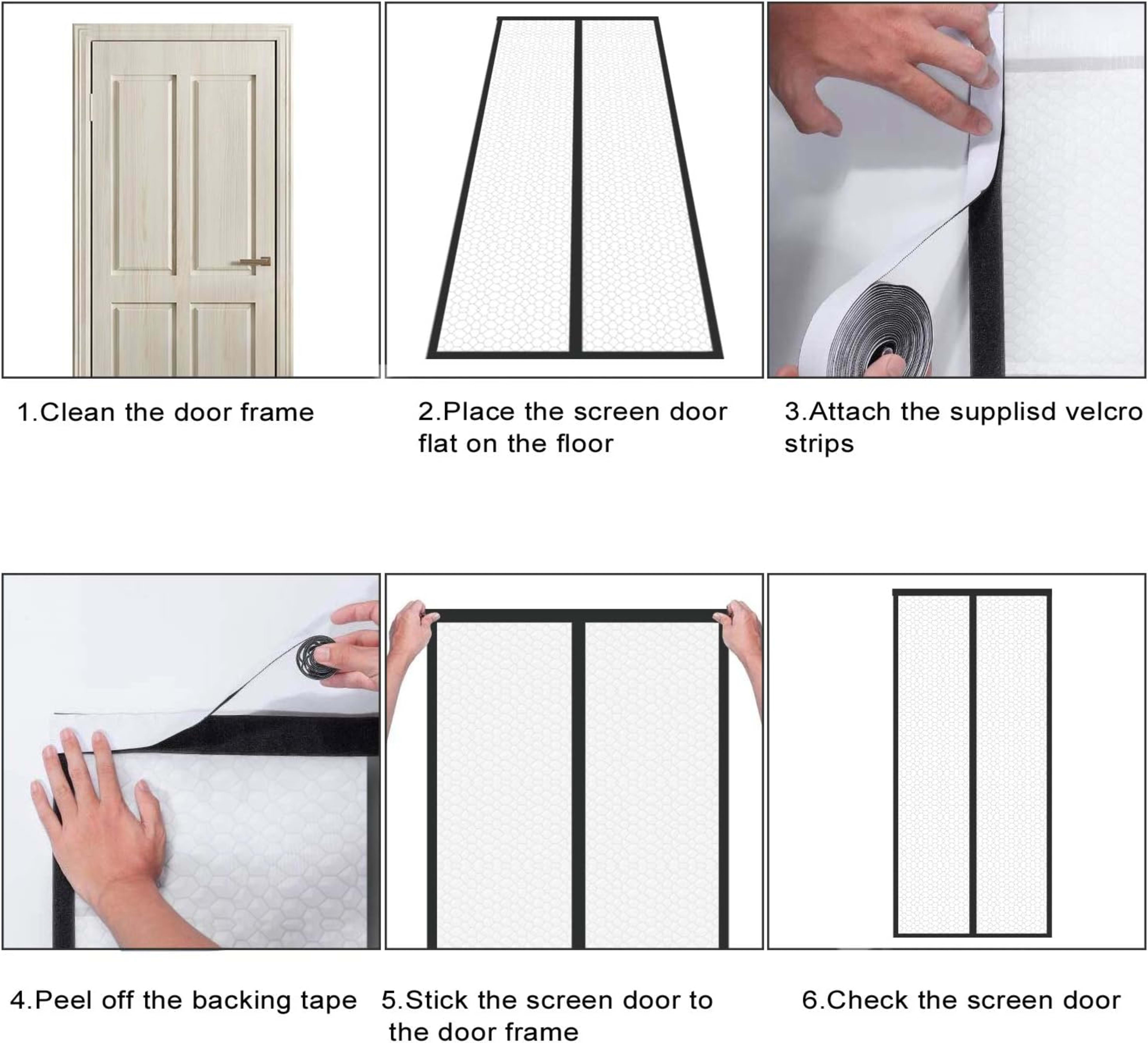 1.Clean the door frame

2.Place the screen door flat on the floor

3.Attach the supplisd velcro strips

4.Peel off the backing tape

5.Stick the screen door to the door frame

6.Check the screen door