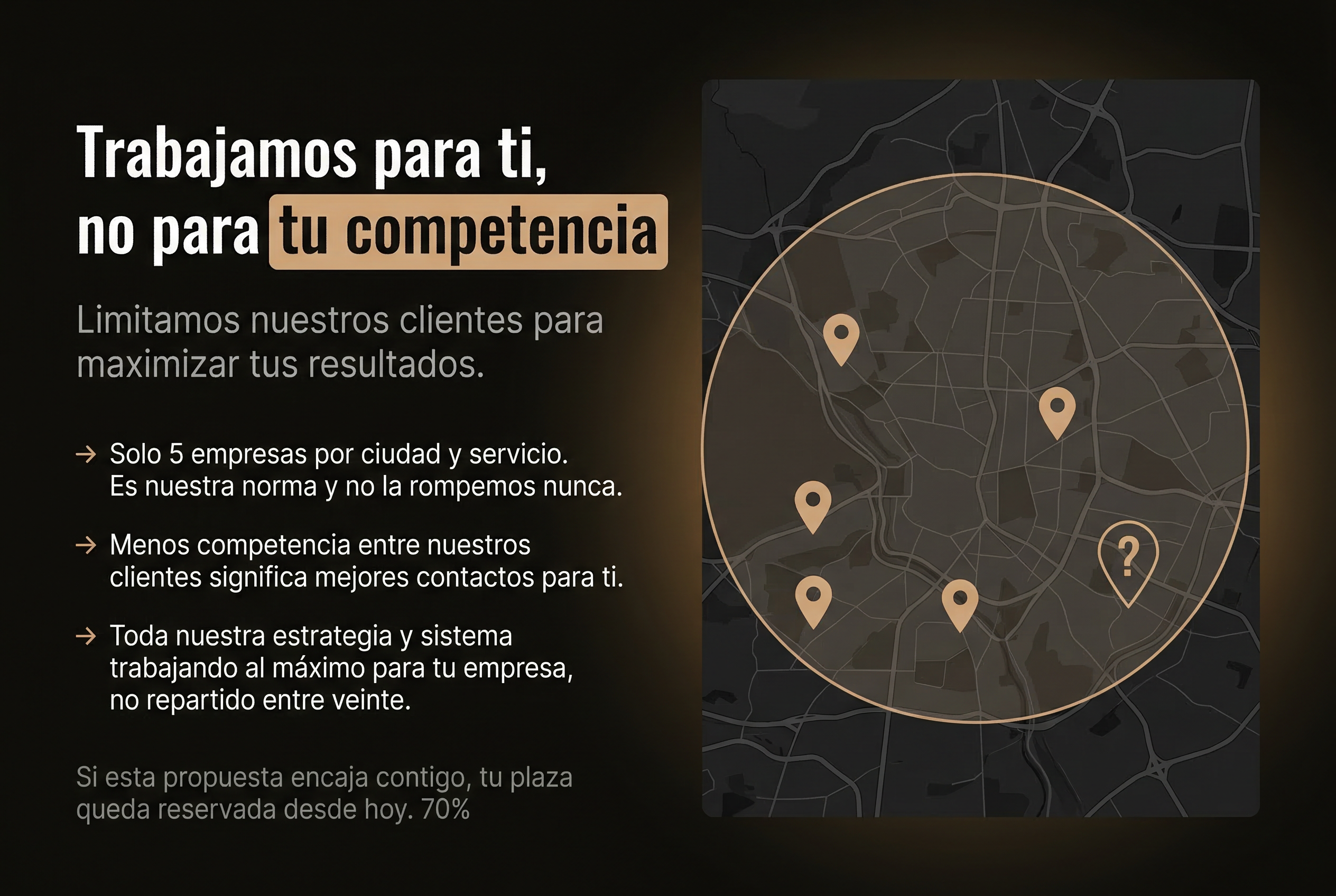 Trabajamos para ti, no para tu competencia

Limitamos nuestros clientes para maximizar tus resultados.

→ Solo 5 empresas por ciudad y servicio. Es nuestra norma y no la rompemos nunca.

→ Menos competencia entre nuestros clientes significa mejores contactos para ti.

→ Toda nuestra estrategia y sistema trabajando al máximo para tu empresa, no repartido entre veinte.

Si esta propuesta encaja contigo, tu plaza queda reservada desde hoy. 70%

?