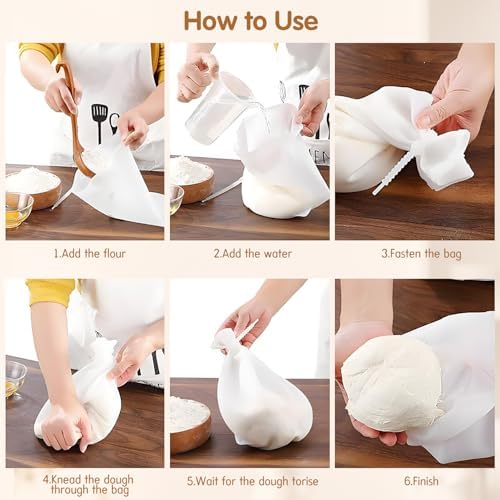 How to Use

1.Add the flour

2.Add the water

3.Fasten the bag

4.Knead the dough through the bag

5.Wait for the dough torise

6.Finish