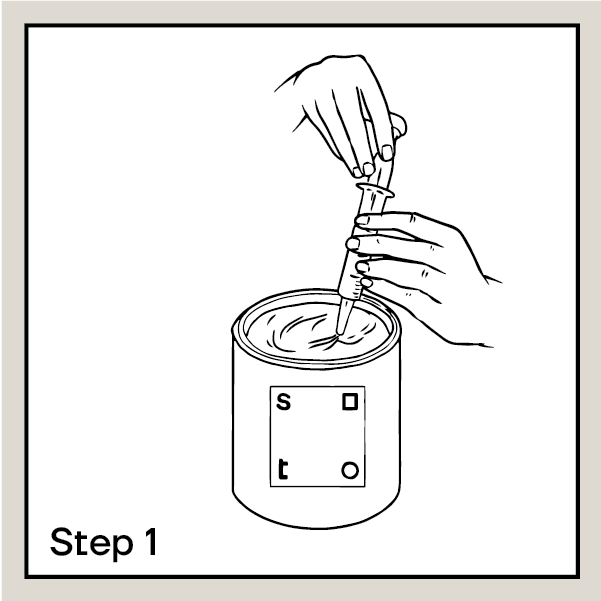 s
t

Step 1