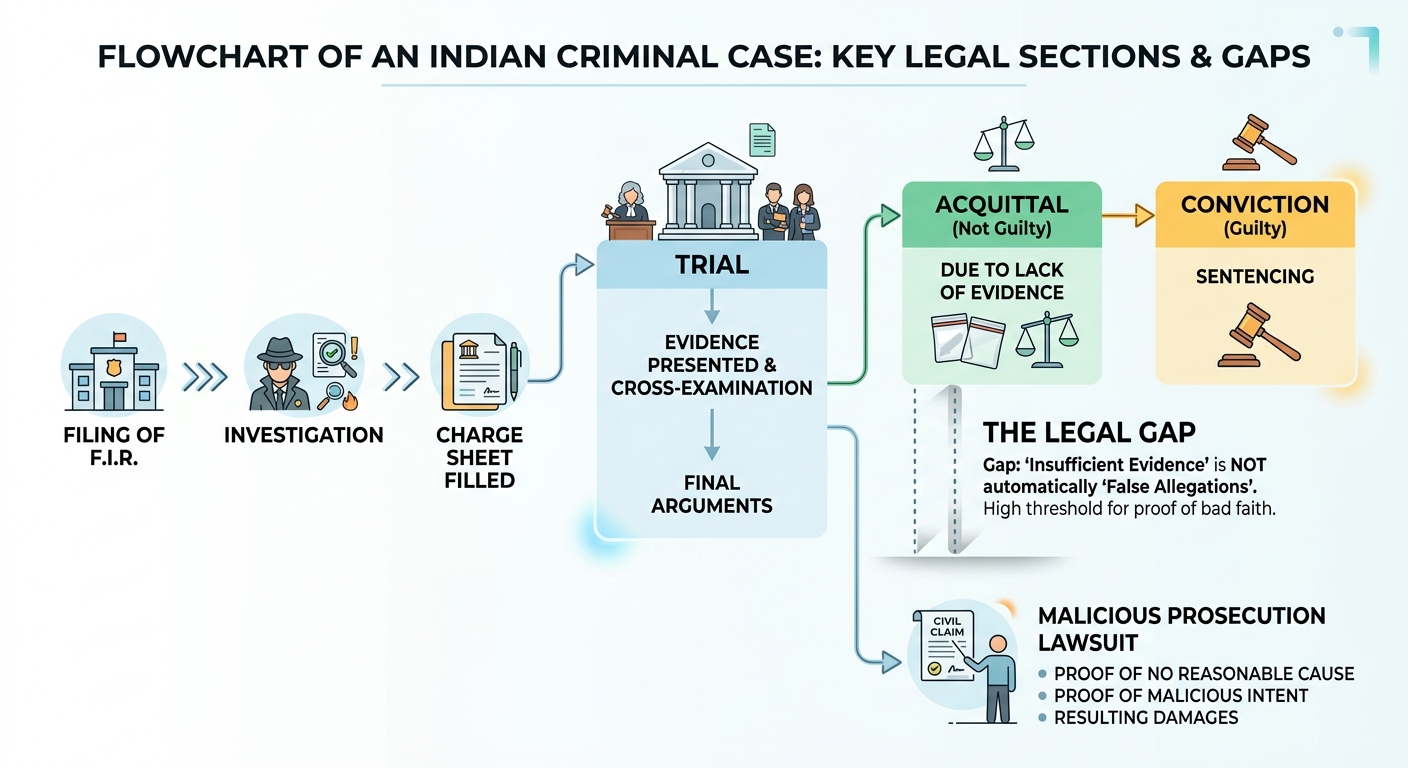 FLOWCHART OF AN INDIAN CRIMINAL CASE: KEY LEGAL SECTIONS & GAPS

FILING OF F.I.R.

INVESTIGATION

CHARGE SHEET FILLED

TRIAL

EVIDENCE PRESENTED & CROSS-EXAMINATION

FINAL ARGUMENTS

ACQUITTAL
(Not Guilty)

DUE TO LACK OF EVIDENCE

CONVICTION
(Guilty)

SENTENCING

THE LEGAL GAP

Gap: 'Insufficient Evidence' is NOT automatically 'False Allegations'. High threshold for proof of bad faith.

CIVIL CLAIM

MALICIOUS PROSECUTION LAWSUIT

• PROOF OF NO REASONABLE CAUSE
• PROOF OF MALICIOUS INTENT
• RESULTING DAMAGES