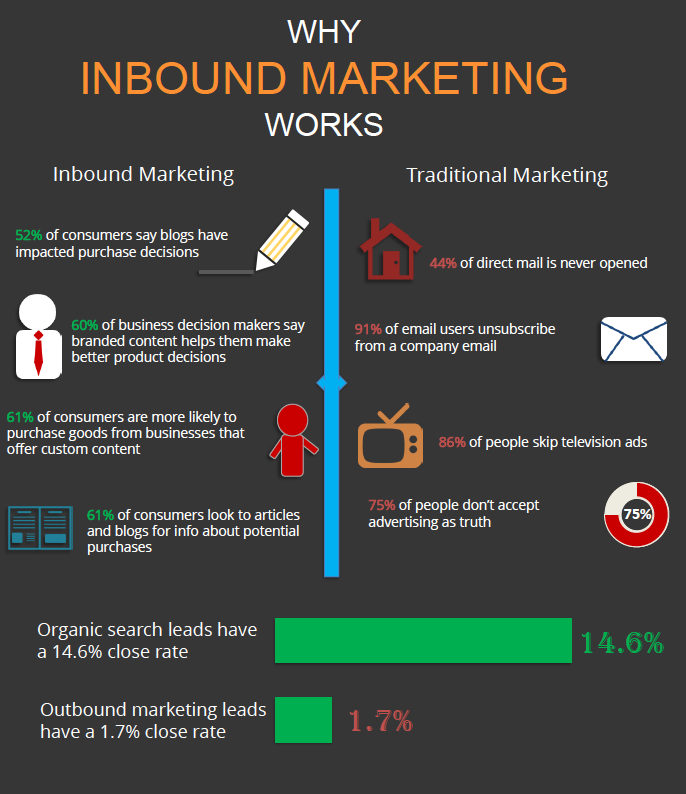 WHY
INBOUND MARKETING
WORKS

Inbound Marketing

52% of consumers say blogs have impacted purchase decisions

60% of business decision makers say branded content helps them make better product decisions

61% of consumers are more likely to purchase goods from businesses that offer custom content

61% of consumers look to articles and blogs for info about potential purchases

Traditional Marketing

44% of direct mail is never opened

91% of email users unsubscribe from a company email

86% of people skip television ads

75% of people don't accept advertising as truth

75%

Organic search leads have a 14.6% close rate

14.6%

Outbound marketing leads have a 1.7% close rate

1.7%