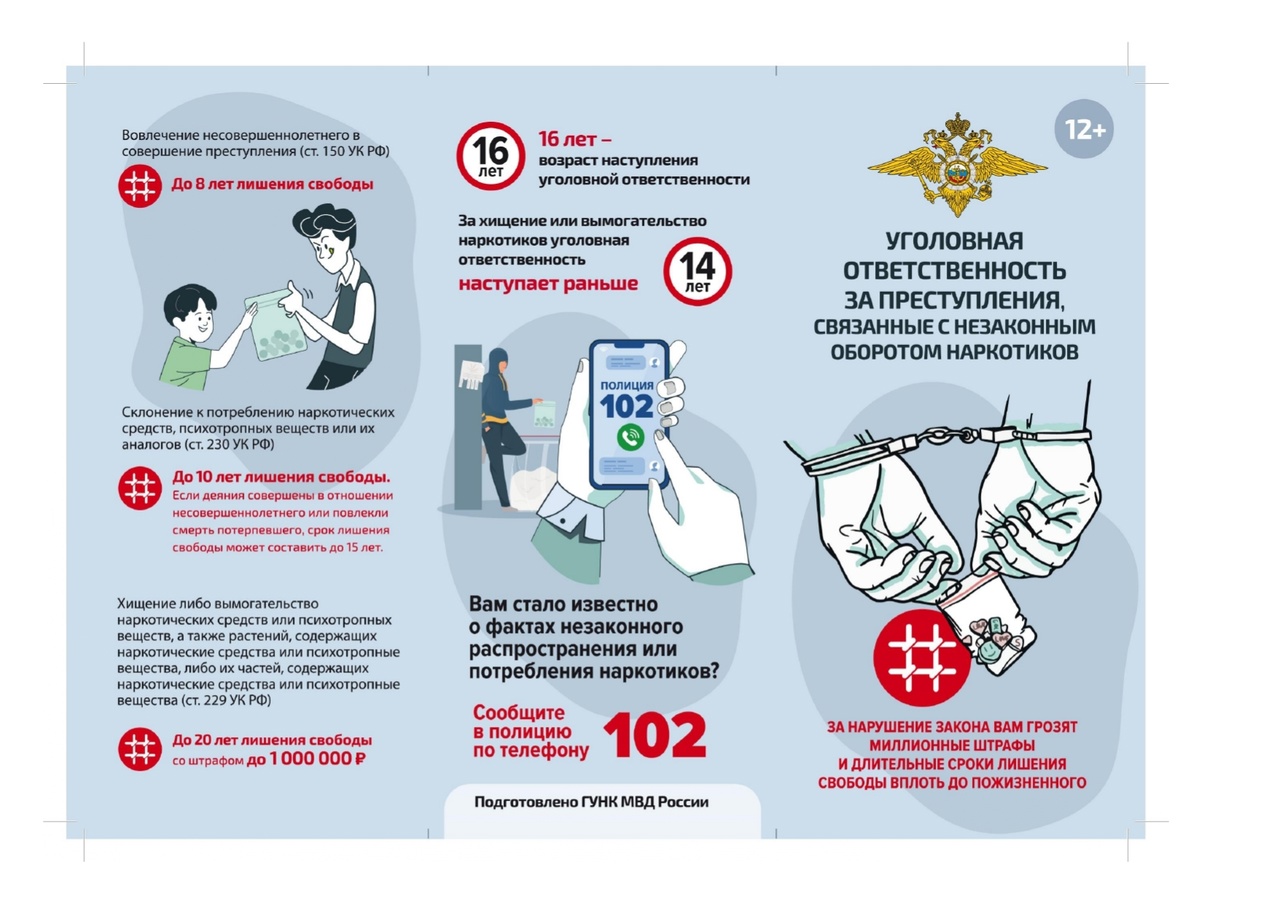 Вовлечение несовершеннолетнего в совершение преступления (ст. 150 УК РФ)

До 8 лет лишения свободы

Склонение к потреблению наркотических средств, психотропных веществ или их аналогов (ст. 230 УК РФ)

До 10 лет лишения свободы.
Если деяния совершены в отношении несовершеннолетнего или повлекли смерть потерпевшего, срок лишения свободы может составить до 15 лет.

Хищение либо вымогательство наркотических средств или психотропных веществ, а также растений, содержащих наркотические средства или психотропные вещества, либо их частей, содержащих наркотические средства или психотропные вещества (ст. 229 УК РФ)

До 20 лет лишения свободы со штрафом до 1 000 000 ₽

16 лет

16 лет – возраст наступления уголовной ответственности

За хищение или вымогательство наркотиков уголовная ответственность наступает раньше

14 лет

ПОЛИЦИЯ 102

Вам стало известно о фактах незаконного распространения или потребления наркотиков?

Сообщите в полицию по телефону 102

Подготовлено ГУНК МВД России

12+

УГОЛОВНАЯ ОТВЕТСТВЕННОСТЬ ЗА ПРЕСТУПЛЕНИЯ, СВЯЗАННЫЕ С НЕЗАКОННЫМ ОБОРОТОМ НАРКОТИКОВ

ЗА НАРУШЕНИЕ ЗАКОНА ВАМ ГРОЗЯТ МИЛЛИОННЫЕ ШТРАФЫ И ДЛИТЕЛЬНЫЕ СРОКИ ЛИШЕНИЯ СВОБОДЫ ВПЛОТЬ ДО ПОЖИЗНЕННОГО