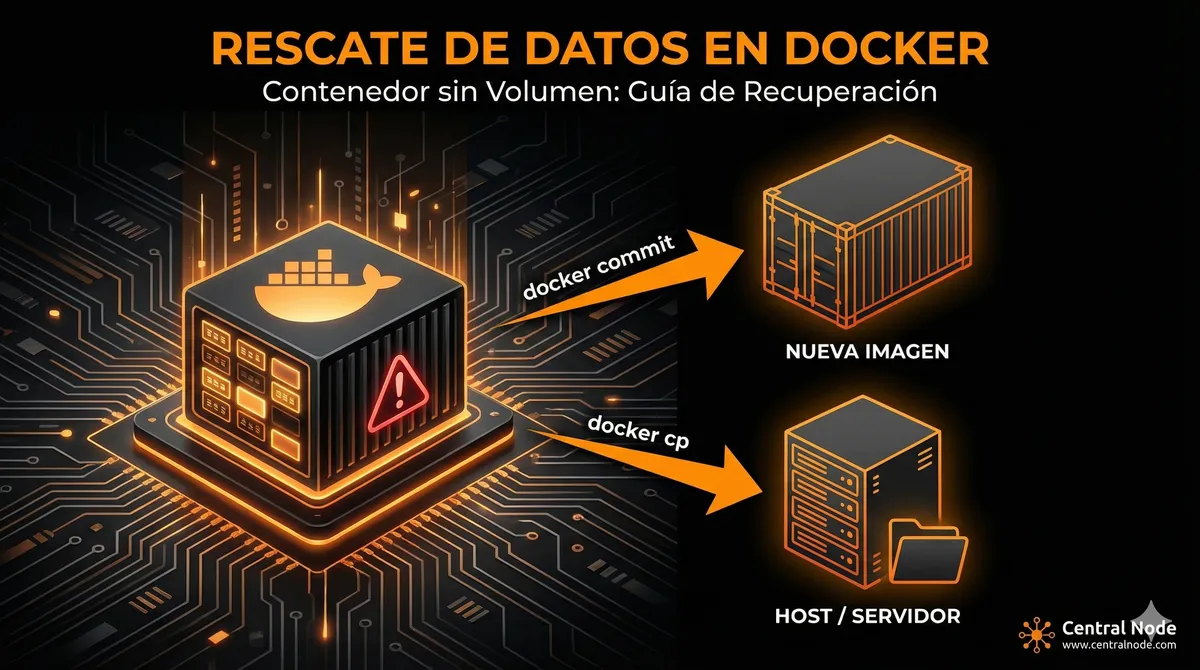 RESCATE DE DATOS EN DOCKER
Contenedor sin Volumen: Guía de Recuperación

docker commit

NUEVA IMAGEN

docker cp

HOST / SERVIDOR

Central Node
www.centralnode.com