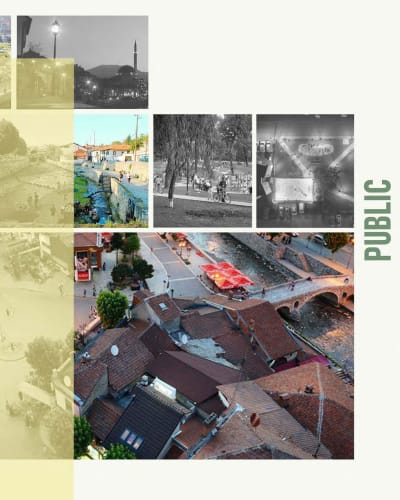 PUBLIC