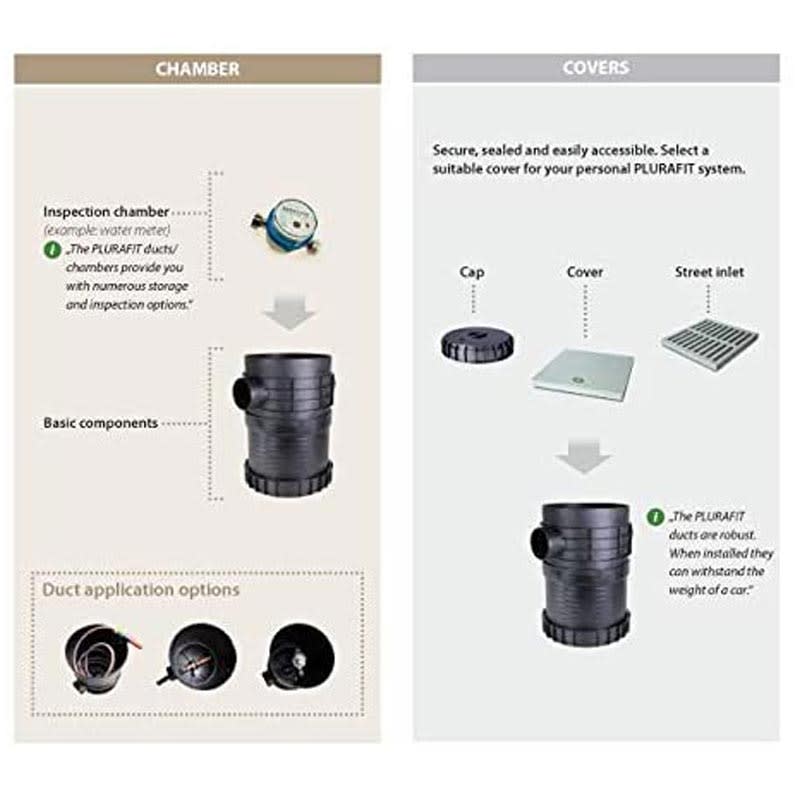 CHAMBER

Inspection chamber
(example: water meter)
i „The PLURAFIT ducts/ chambers provide you with numerous storage and inspection options."

Basic components

Duct application options

COVERS

Secure, sealed and easily accessible. Select a suitable cover for your personal PLURAFIT system.

Cap

Cover

Street inlet

i „The PLURAFIT ducts are robust. When installed they can withstand the weight of a car."