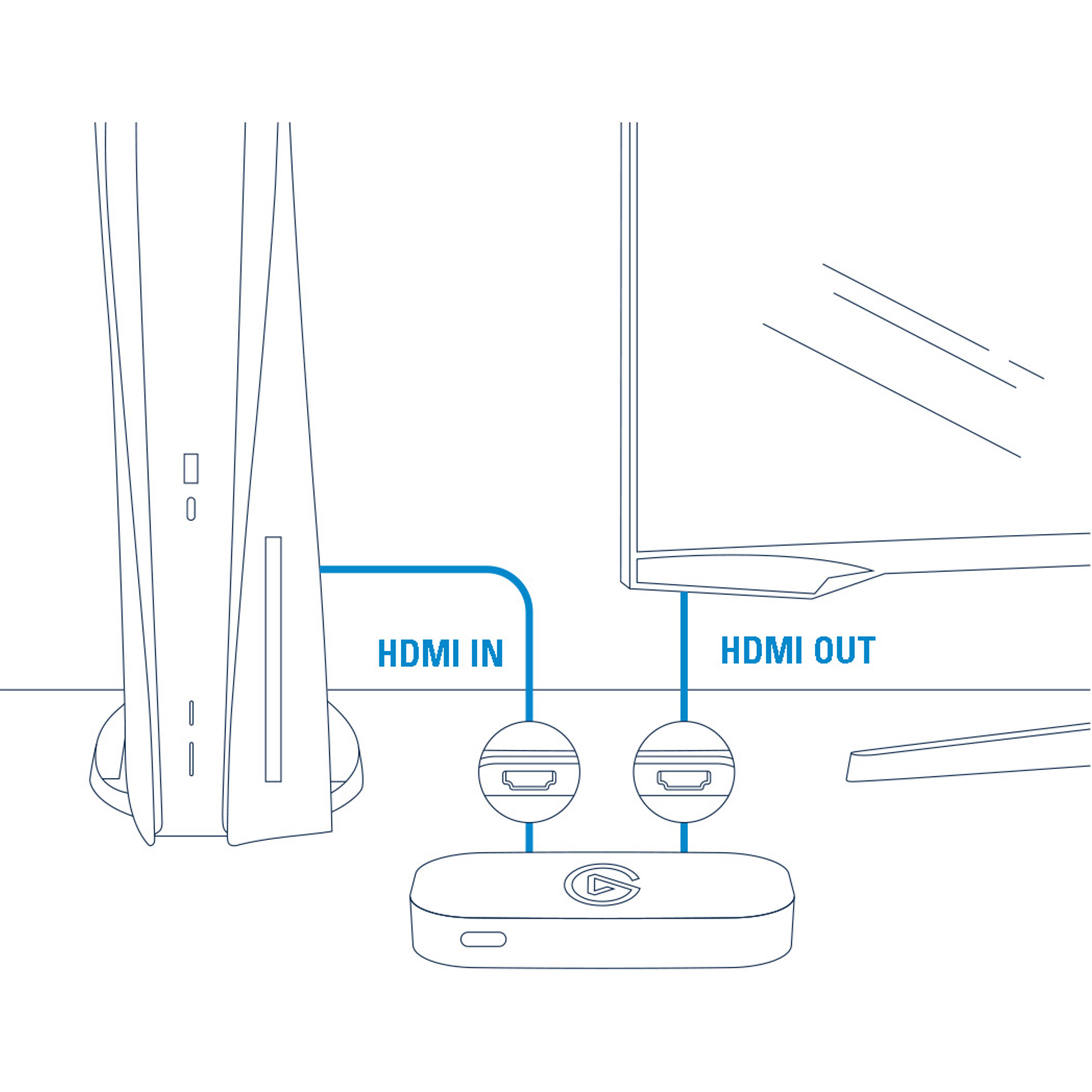 HDMI IN

HDMI OUT