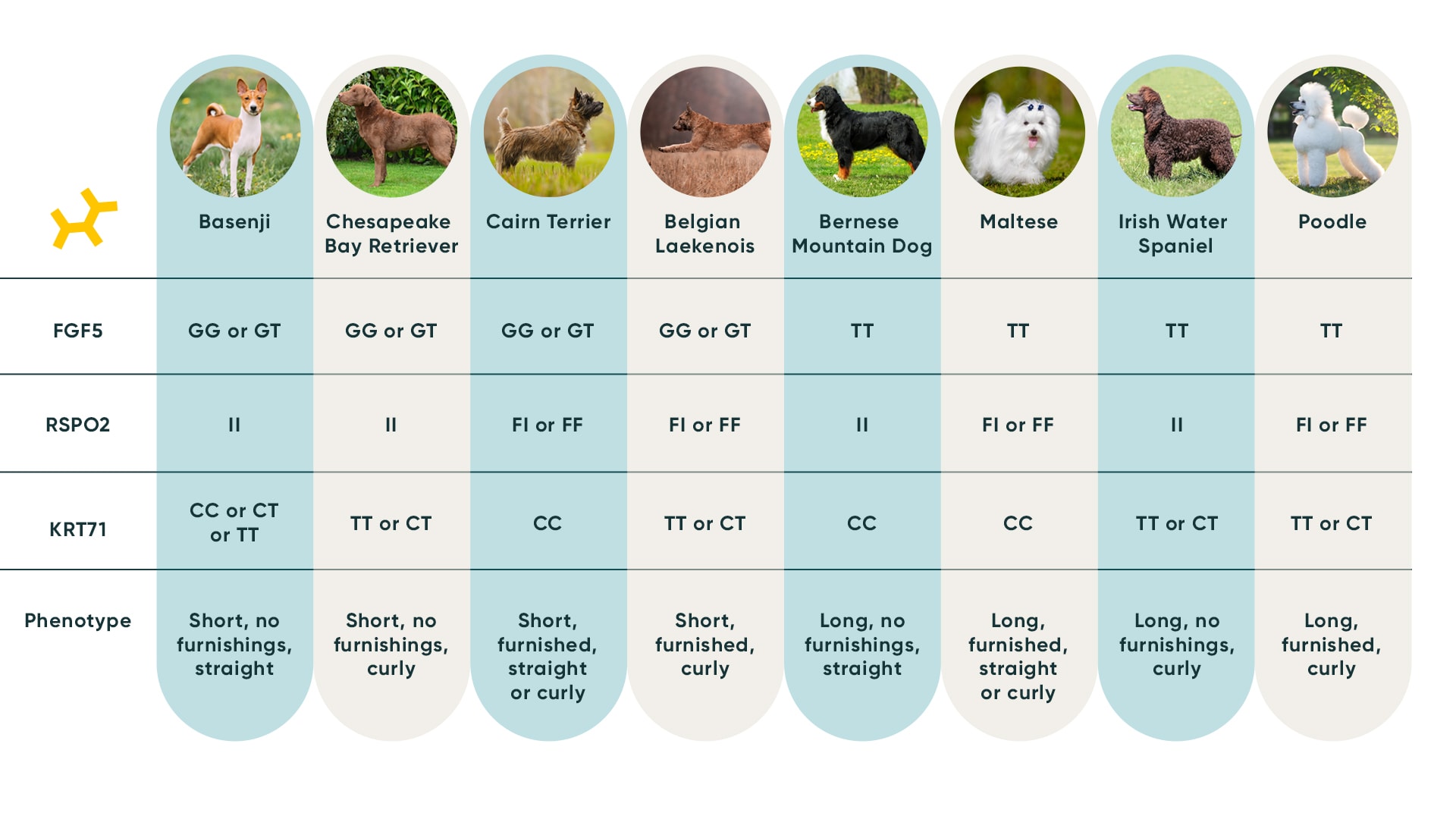 |  | Basenji | Chesapeake Bay Retriever | Cairn Terrier | Belgian Laekenois | Bernese Mountain Dog | Maltese | Irish Water Spaniel | Poodle |
|---|---|---|---|---|---|---|---|---|
| FGF5 | GG or GT | GG or GT | GG or GT | GG or GT | TT | TT | TT | TT |
| RSPO2 | II | II | FI or FF | FI or FF | II | FI or FF | II | FI or FF |
| KRT71 | CC or CT or TT | TT or CT | CC | TT or CT | CC | CC | TT or CT | TT or CT |
| Phenotype | Short, no furnishings, straight | Short, no furnishings, curly | Short, furnished, straight or curly | Short, furnished, curly | Long, no furnishings, straight | Long, furnished, straight or curly | Long, no furnishings, curly | Long, furnished, curly |