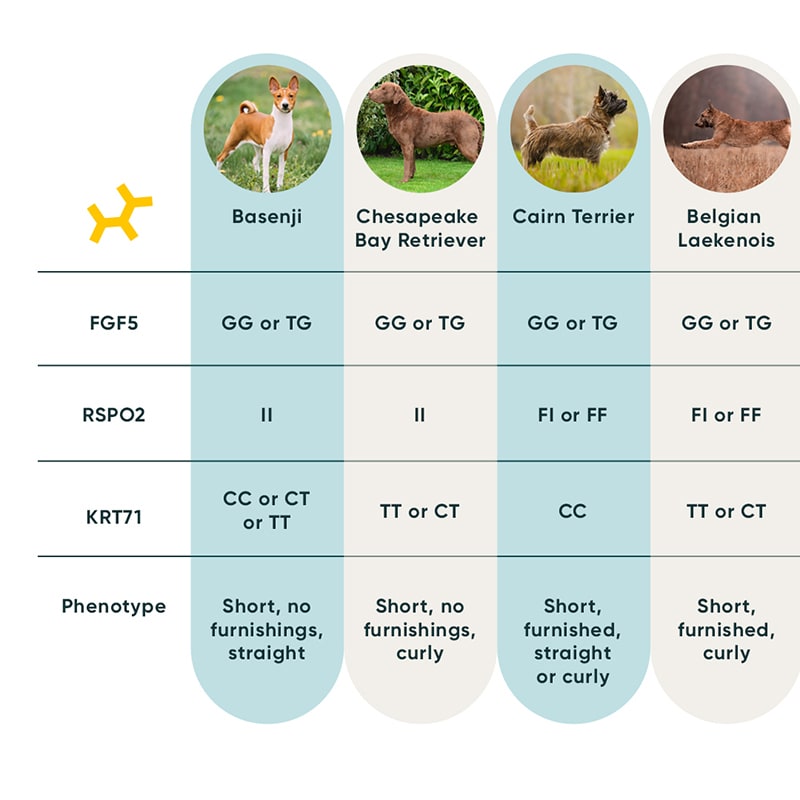 |  | Basenji | Chesapeake Bay Retriever | Cairn Terrier | Belgian Laekenois |
|---|---|---|---|---|
| FGF5 | GG or TG | GG or TG | GG or TG | GG or TG |
| RSPO2 | II | II | FI or FF | FI or FF |
| KRT71 | CC or CT or TT | TT or CT | CC | TT or CT |
| Phenotype | Short, no furnishings, straight | Short, no furnishings, curly | Short, furnished, straight or curly | Short, furnished, curly |