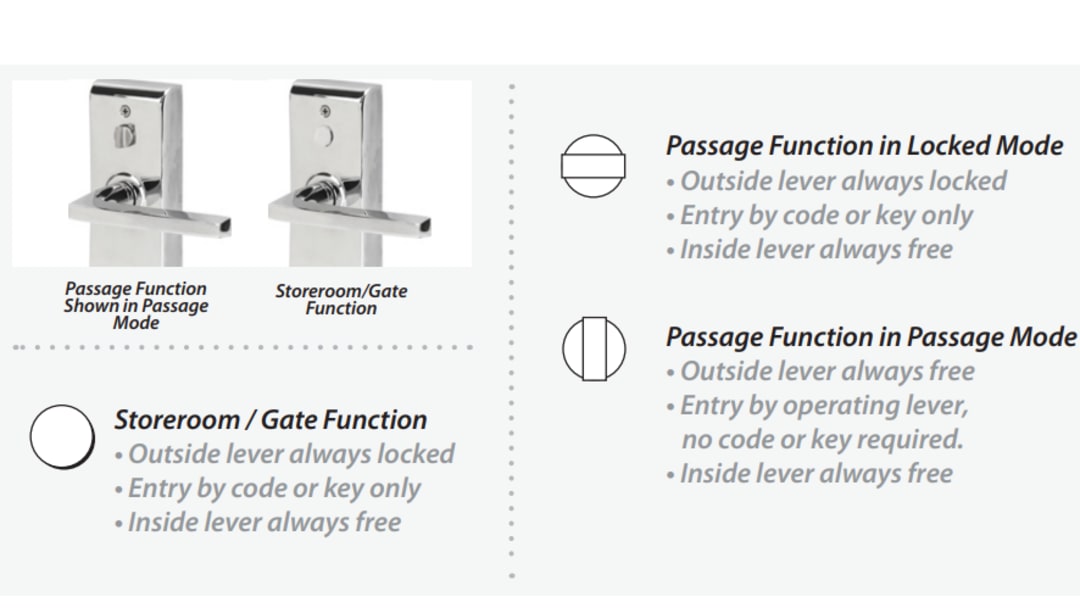 Passage Function Shown in Passage Mode

Storeroom/Gate Function

Storeroom / Gate Function
• Outside lever always locked
• Entry by code or key only
• Inside lever always free

Passage Function in Locked Mode
• Outside lever always locked
• Entry by code or key only
• Inside lever always free

Passage Function in Passage Mode
• Outside lever always free
• Entry by operating lever, no code or key required.
• Inside lever always free