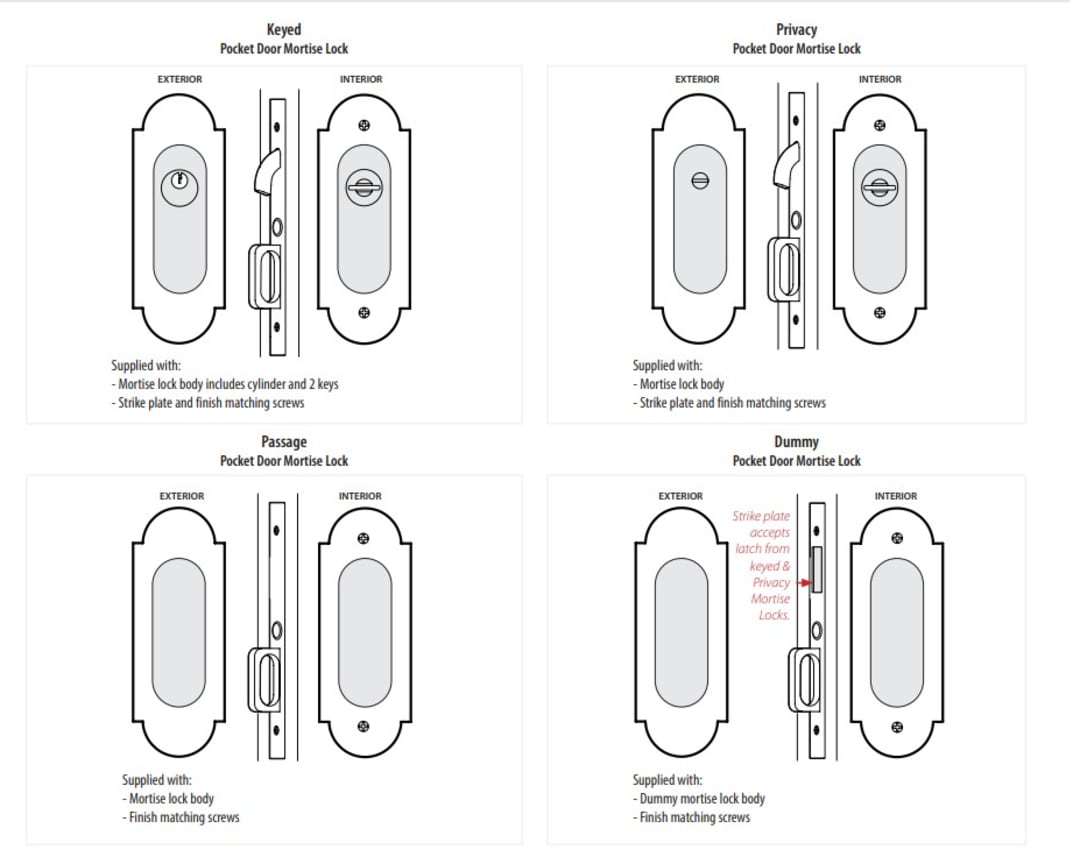 Keyed
Pocket Door Mortise Lock

EXTERIOR

INTERIOR

Supplied with:
- Mortise lock body includes cylinder and 2 keys
- Strike plate and finish matching screws

Privacy
Pocket Door Mortise Lock

EXTERIOR

INTERIOR

Supplied with:
- Mortise lock body
- Strike plate and finish matching screws

Passage
Pocket Door Mortise Lock

EXTERIOR

INTERIOR

Supplied with:
- Mortise lock body
- Finish matching screws

Dummy
Pocket Door Mortise Lock

EXTERIOR

Strike plate accepts latch from keyed & Privacy Mortise Locks.

INTERIOR

Supplied with:
- Dummy mortise lock body
- Finish matching screws