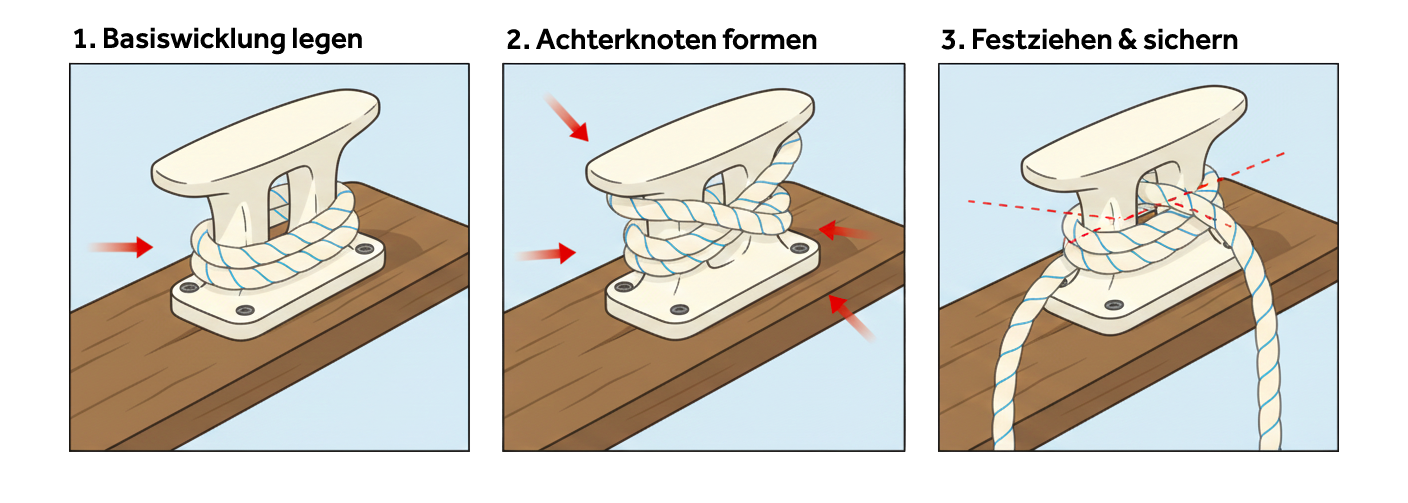 1. Basiswicklung legen

2. Achterknoten formen

3. Festziehen & sichern