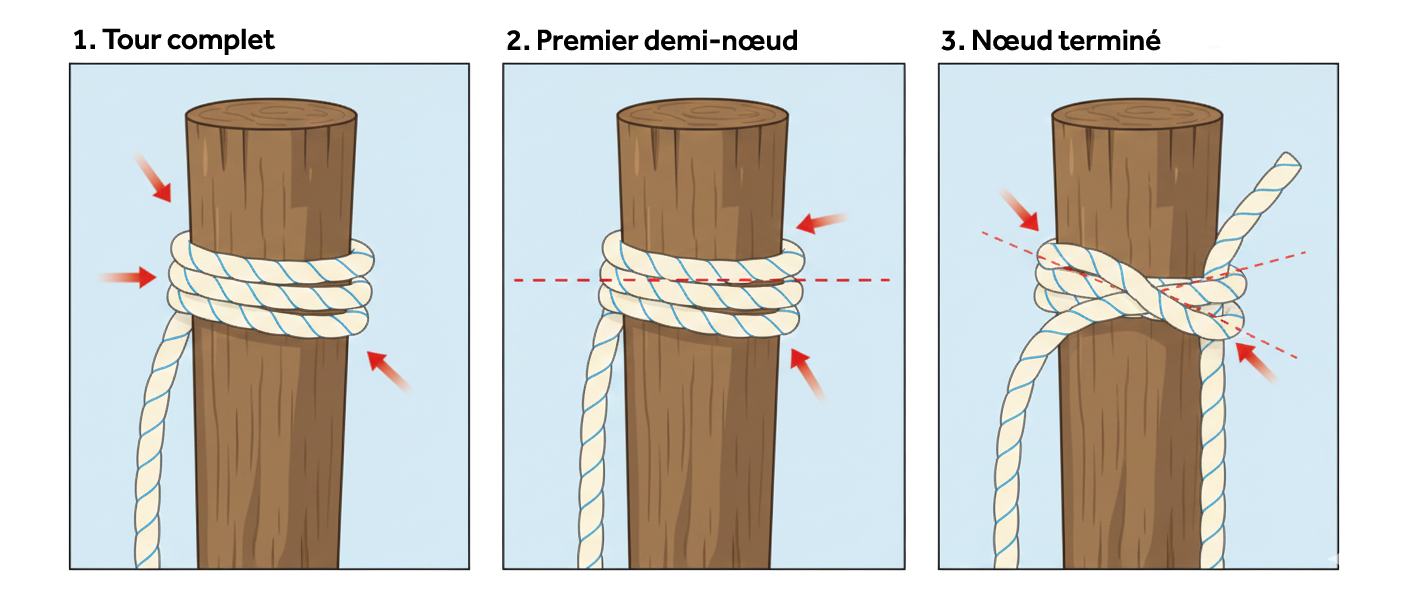 1. Tour complet

2. Premier demi-nœud

3. Nœud terminé