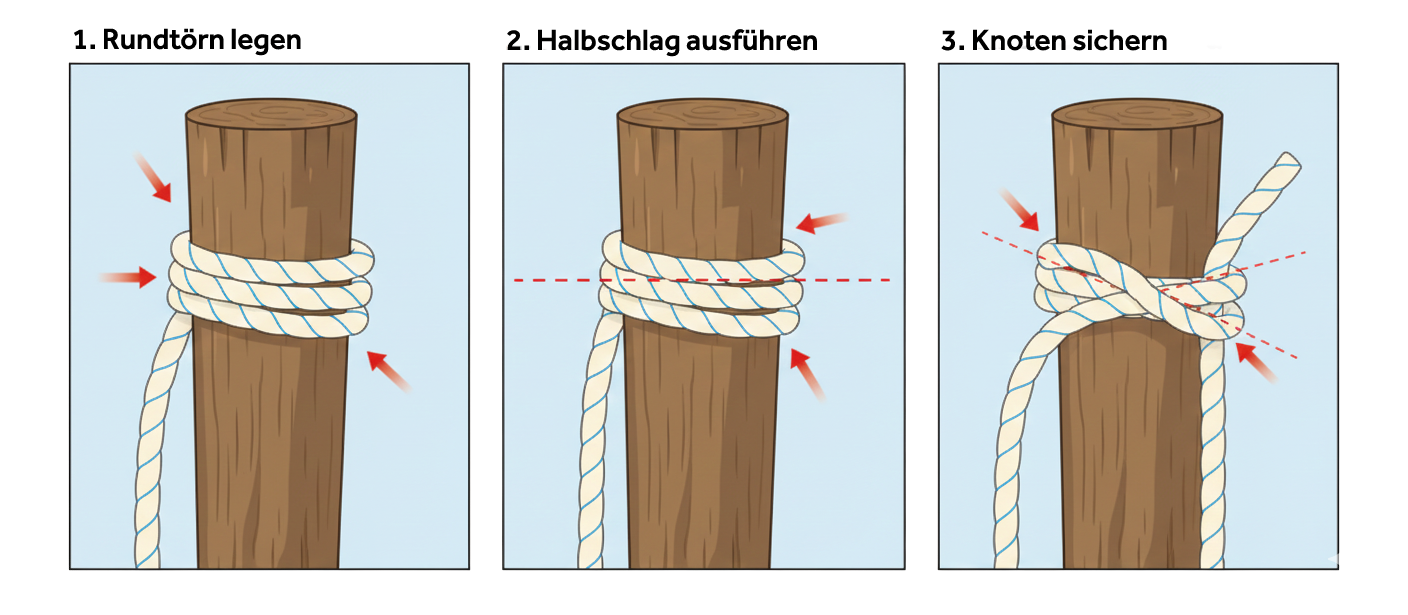 1. Rundtörn legen

2. Halbschlag ausführen

3. Knoten sichern