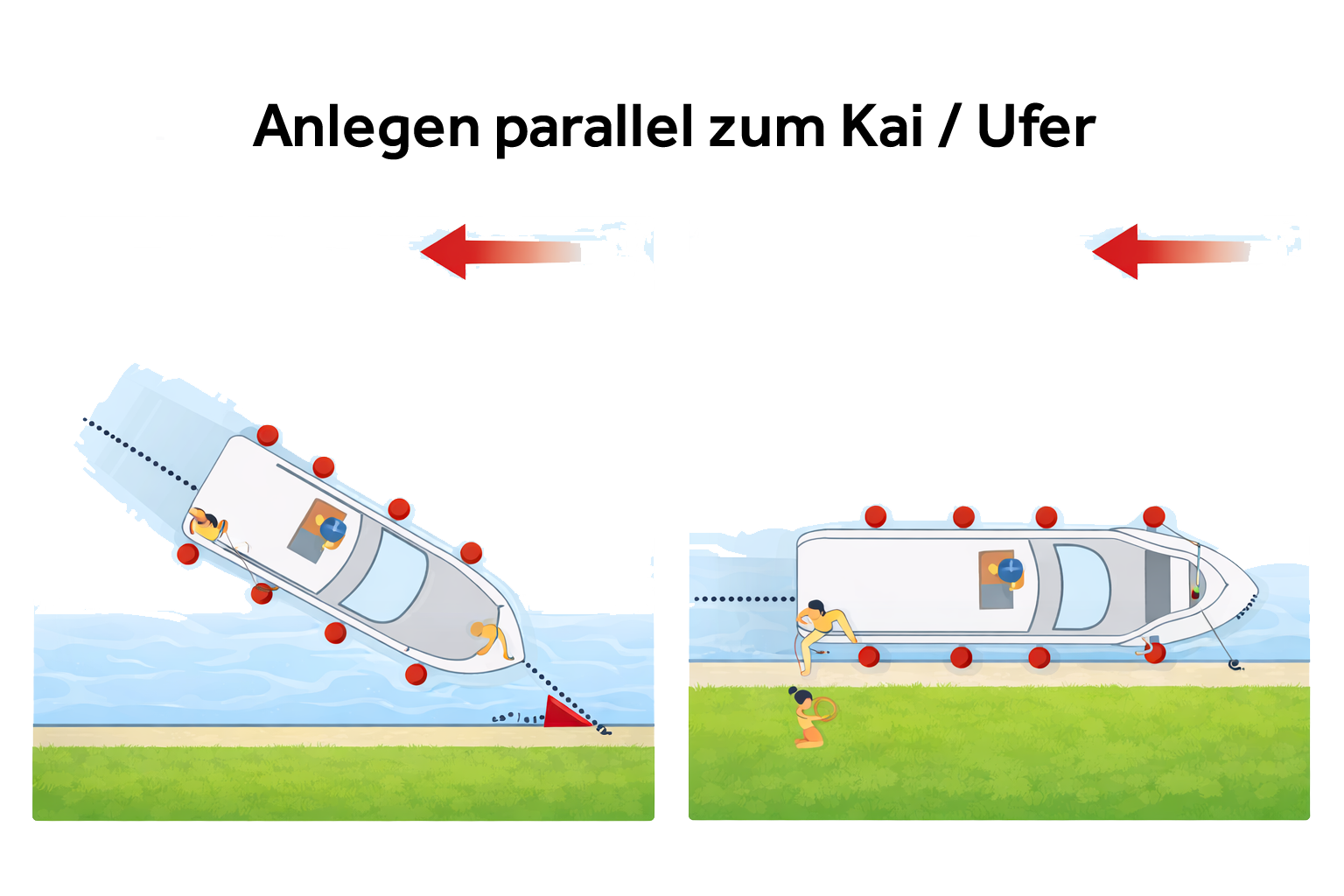 Anlegen parallel zum Kai / Ufer