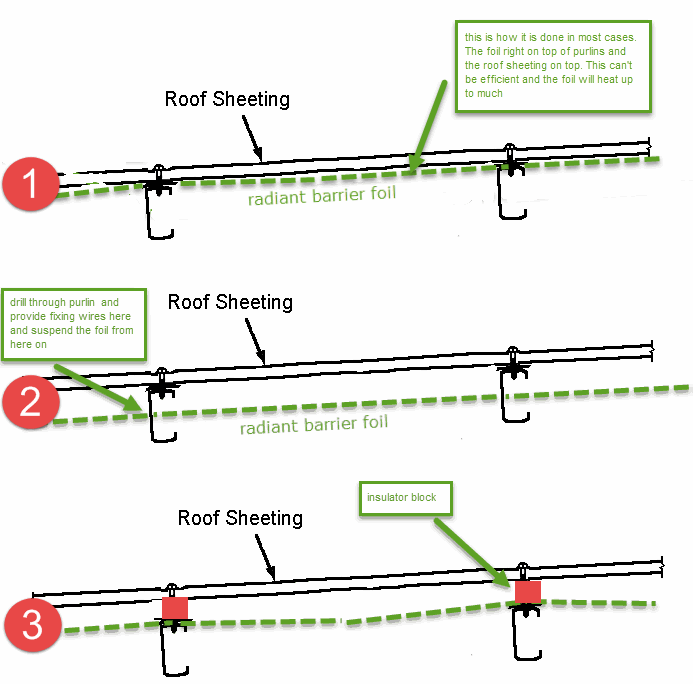 this is how it is done in most cases. The foil right on top of purlins and the roof sheeting on top. This can't be efficient and the foil will heat up to much

Roof Sheeting

1

radiant barrier foil

drill through purlin and provide fixing wires here and suspend the foil from here on

Roof Sheeting

2

radiant barrier foil

insulator block

Roof Sheeting

3