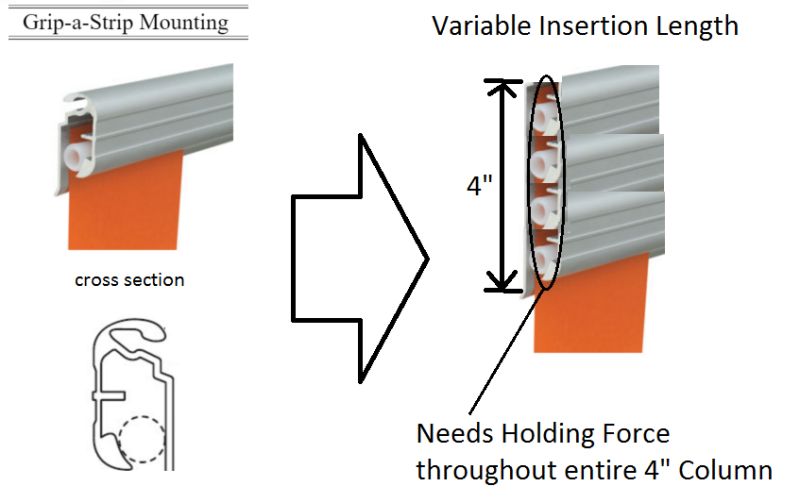 Grip-a-Strip Mounting

cross section

Variable Insertion Length

4"

Needs Holding Force throughout entire 4" Column