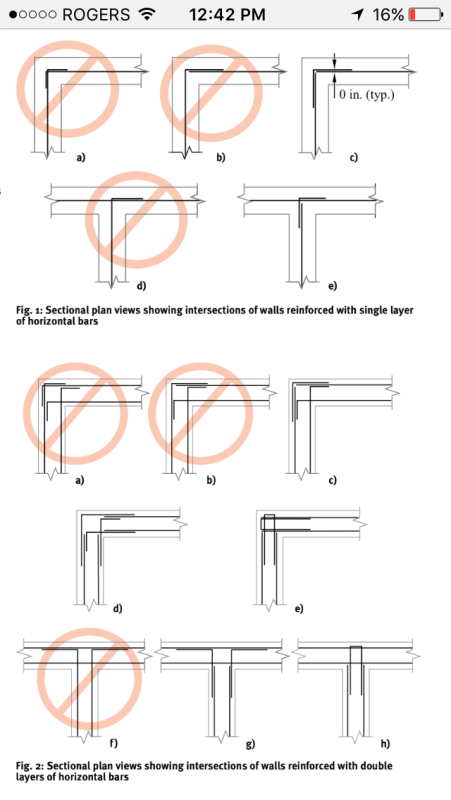 ●○○○○ ROGERS 12:42 PM 16%

0 in. (typ.)

a)

b)

c)

d)

e)

Fig. 1: Sectional plan views showing intersections of walls reinforced with single layer of horizontal bars

a)

b)

c)

d)

e)

f)

g)

h)

Fig. 2: Sectional plan views showing intersections of walls reinforced with double layers of horizontal bars