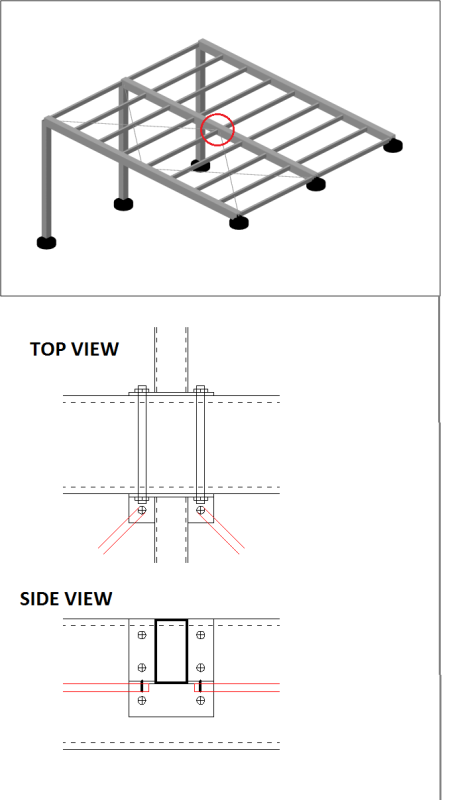 TOP VIEW

SIDE VIEW