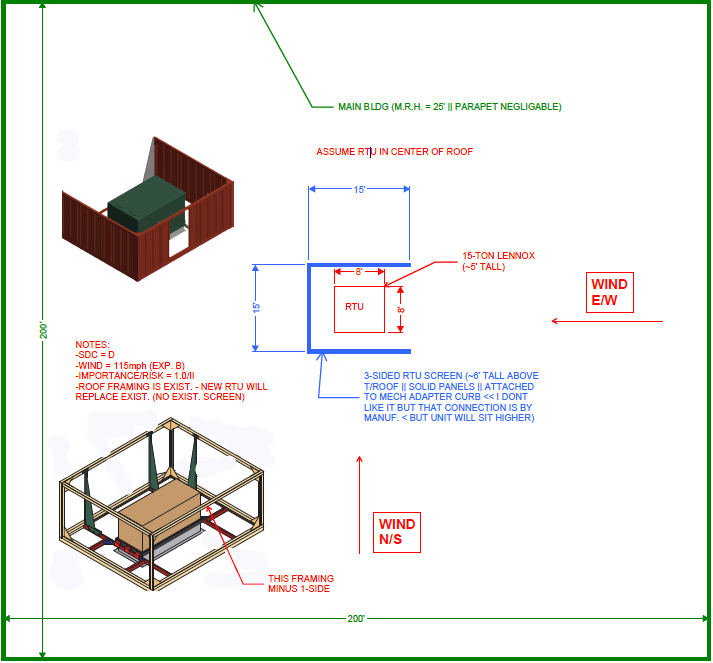 MAIN BLDG (M.R.H. = 25' || PARAPET NEGLIGABLE)

ASSUME RTU IN CENTER OF ROOF

15'

15-TON LENNOX
(~5' TALL)

8'

15'

RTU

8'

WIND
E/W

200'

NOTES:
-SDC = D
-WIND = 115mph (EXP. B)
-IMPORTANCE/RISK = 1.0/II
-ROOF FRAMING IS EXIST. - NEW RTU WILL REPLACE EXIST. (NO EXIST. SCREEN)

3-SIDED RTU SCREEN (~6' TALL ABOVE T/ROOF || SOLID PANELS || ATTACHED TO MECH ADAPTER CURB << I DONT LIKE IT BUT THAT CONNECTION IS BY MANUF. < BUT UNIT WILL SIT HIGHER)

WIND
N/S

THIS FRAMING
MINUS 1-SIDE

200'