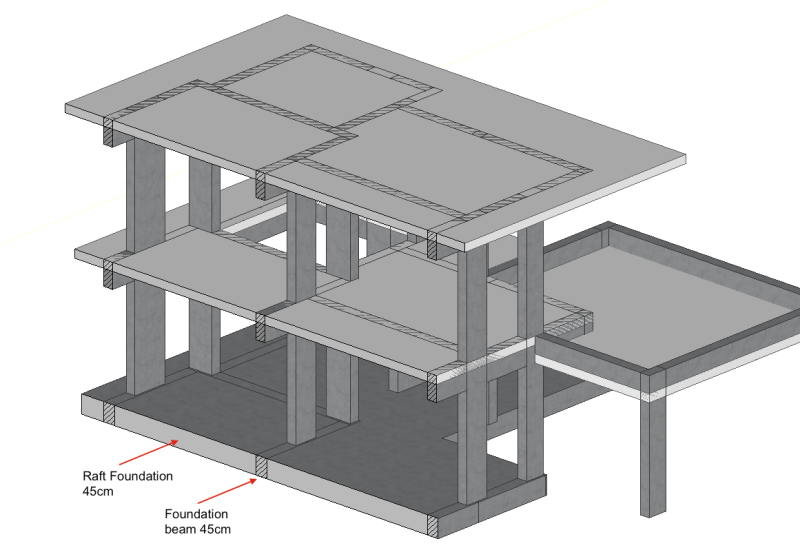 Raft Foundation
45cm

Foundation
beam 45cm