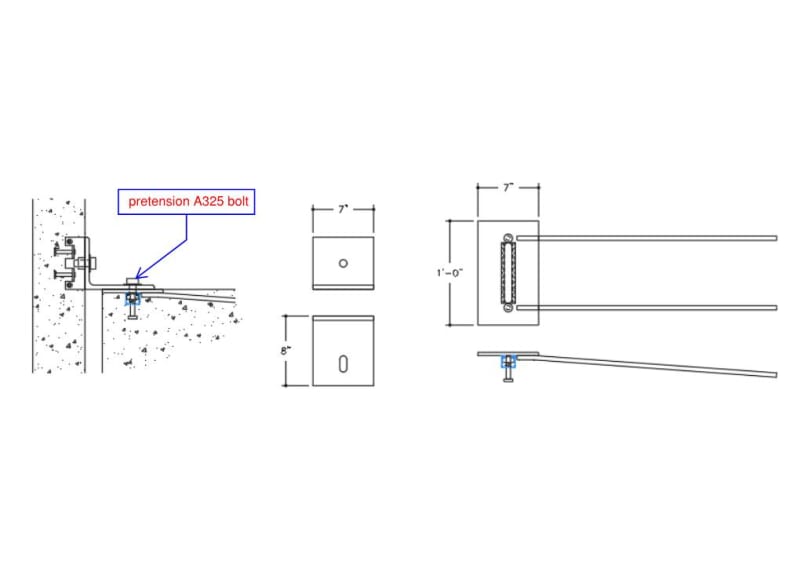 pretension A325 bolt

7"

8"

7"

1'-0"