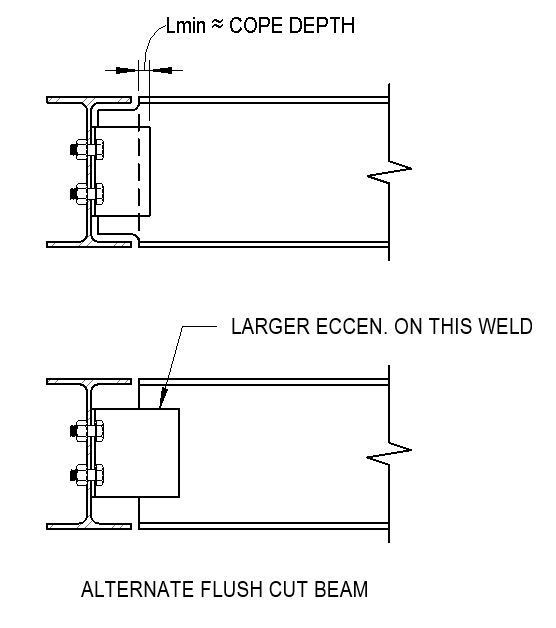 Lmin ≈ COPE DEPTH

LARGER ECCEN. ON THIS WELD

ALTERNATE FLUSH CUT BEAM