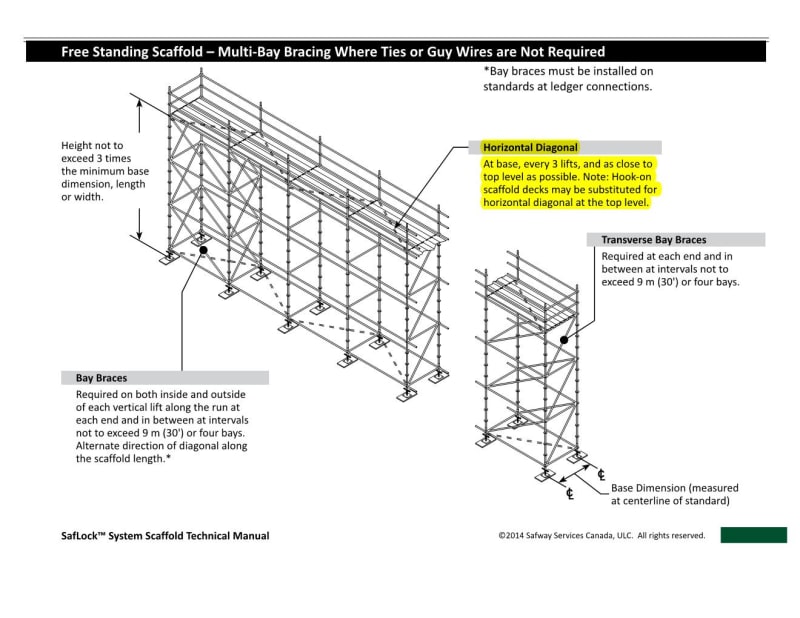 Free Standing Scaffold – Multi-Bay Bracing Where Ties or Guy Wires are Not Required

*Bay braces must be installed on standards at ledger connections.

Height not to exceed 3 times the minimum base dimension, length or width.

Horizontal Diagonal
At base, every 3 lifts, and as close to top level as possible. Note: Hook-on scaffold decks may be substituted for horizontal diagonal at the top level.

Transverse Bay Braces
Required at each end and in between at intervals not to exceed 9 m (30') or four bays.

Bay Braces
Required on both inside and outside of each vertical lift along the run at each end and in between at intervals not to exceed 9 m (30') or four bays. Alternate direction of diagonal along the scaffold length.*

℄

℄

Base Dimension (measured at centerline of standard)

SafLock™ System Scaffold Technical Manual

©2014 Safway Services Canada, ULC. All rights reserved.