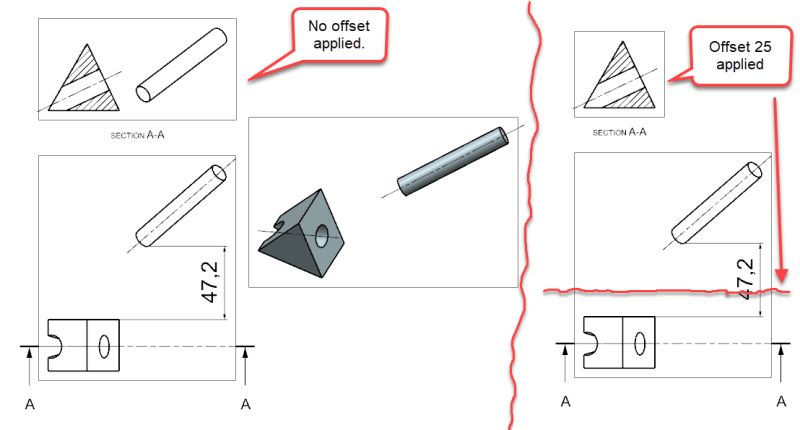 No offset applied.

SECTION A-A

47,2

A

A

Offset 25 applied

SECTION A-A

47,2

A

A