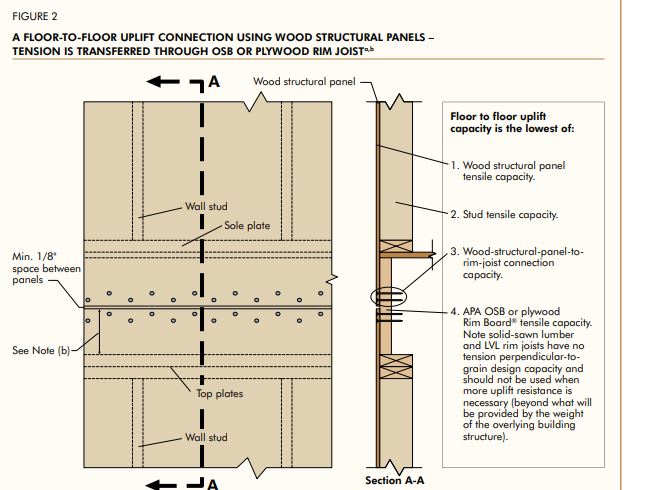 FIGURE 2

A FLOOR-TO-FLOOR UPLIFT CONNECTION USING WOOD STRUCTURAL PANELS – TENSION IS TRANSFERRED THROUGH OSB OR PLYWOOD RIM JOIST$^{a,b}$

A

Wood structural panel

Wall stud

Sole plate

Min. 1/8" space between panels

See Note (b)

Top plates

Wall stud

A

Section A-A

Floor to floor uplift capacity is the lowest of:

1. Wood structural panel tensile capacity.

2. Stud tensile capacity.

3. Wood-structural-panel-to-rim-joist connection capacity.

4. APA OSB or plywood Rim Board® tensile capacity. Note solid-sawn lumber and LVL rim joists have no tension perpendicular-to-grain design capacity and should not be used when more uplift resistance is necessary (beyond what will be provided by the weight of the overlying building structure).