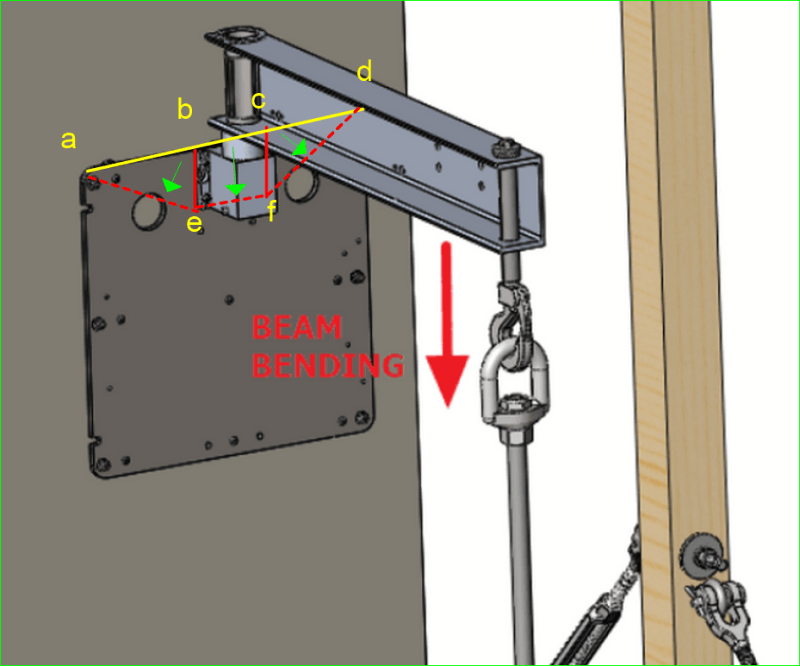 a
b
c
d
e
f
BEAM
BENDING