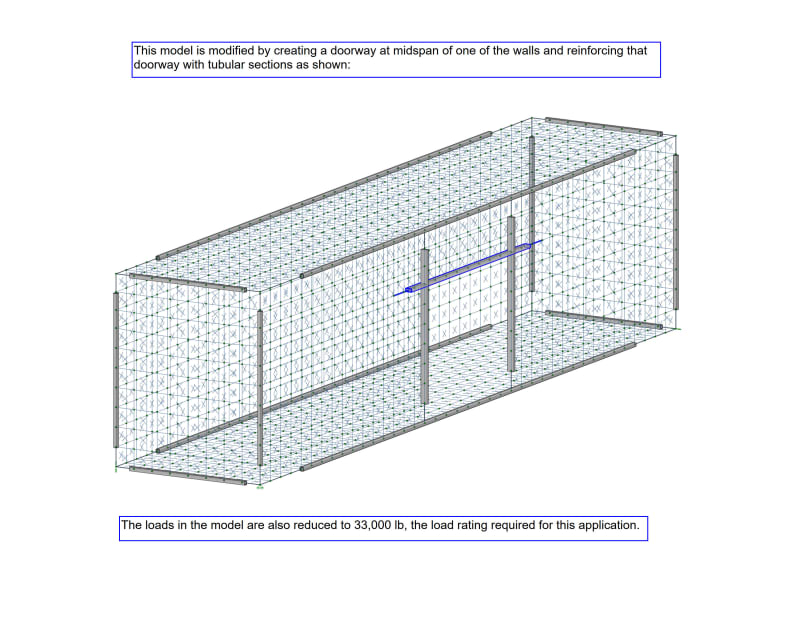 This model is modified by creating a doorway at midspan of one of the walls and reinforcing that doorway with tubular sections as shown:

The loads in the model are also reduced to 33,000 lb, the load rating required for this application.