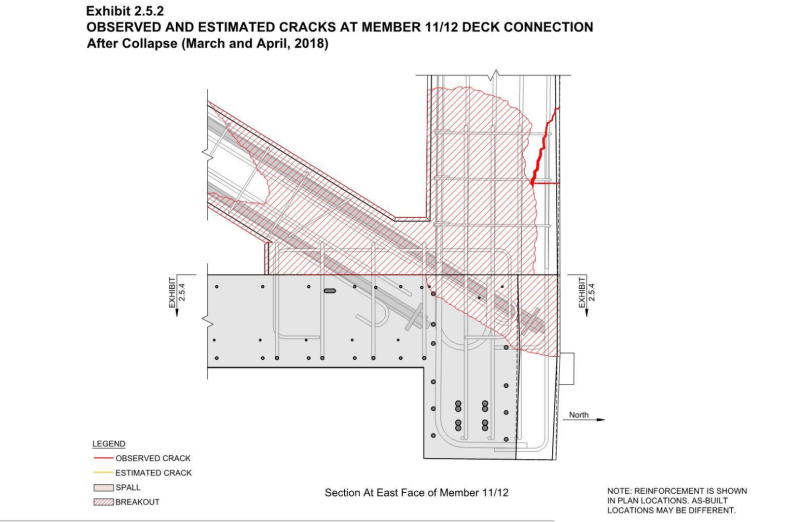 Exhibit 2.5.2
OBSERVED AND ESTIMATED CRACKS AT MEMBER 11/12 DECK CONNECTION
After Collapse (March and April, 2018)

EXHIBIT 2.5.4

EXHIBIT 2.5.4

North

LEGEND
OBSERVED CRACK
ESTIMATED CRACK
SPALL
BREAKOUT

Section At East Face of Member 11/12

NOTE: REINFORCEMENT IS SHOWN IN PLAN LOCATIONS. AS-BUILT LOCATIONS MAY BE DIFFERENT.