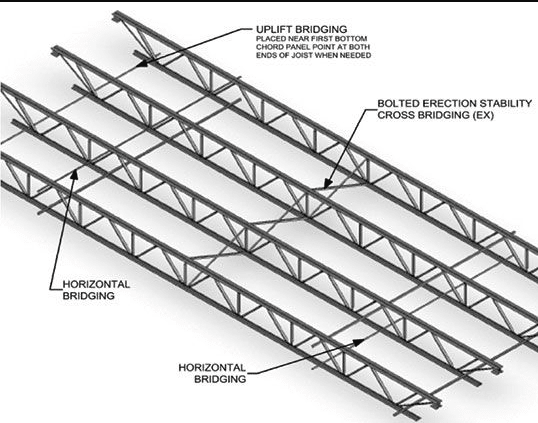 UPLIFT BRIDGING
PLACED NEAR FIRST BOTTOM CHORD PANEL POINT AT BOTH ENDS OF JOIST WHEN NEEDED

BOLTED ERECTION STABILITY CROSS BRIDGING (EX)

HORIZONTAL BRIDGING

HORIZONTAL BRIDGING