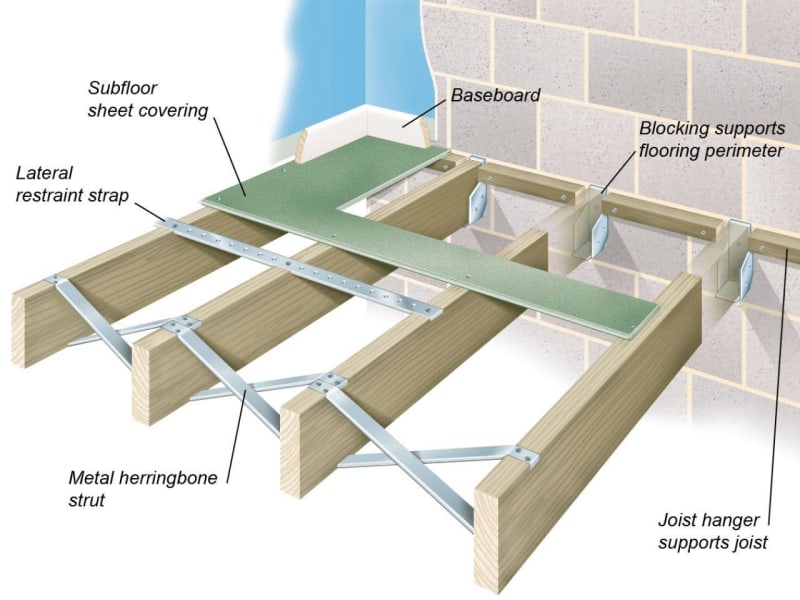 Subfloor sheet covering

Baseboard

Blocking supports flooring perimeter

Lateral restraint strap

Metal herringbone strut

Joist hanger supports joist