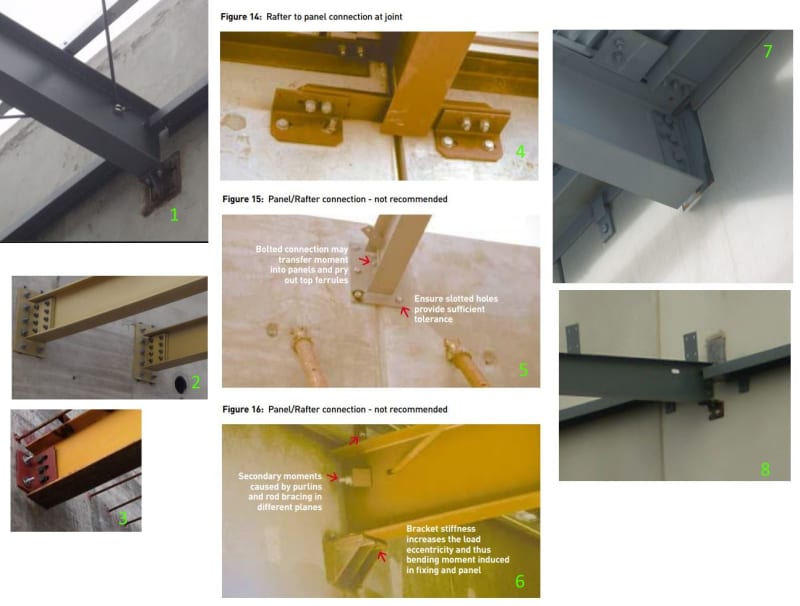 1

2

3

Figure 14: Rafter to panel connection at joint

4

Figure 15: Panel/Rafter connection - not recommended

Bolted connection may transfer moment into panels and pry out top ferrules

Ensure slotted holes provide sufficient tolerance

5

Figure 16: Panel/Rafter connection - not recommended

Secondary moments caused by purlins and rod bracing in different planes

Bracket stiffness increases the load eccentricity and thus bending moment induced in fixing and panel

6

7

8