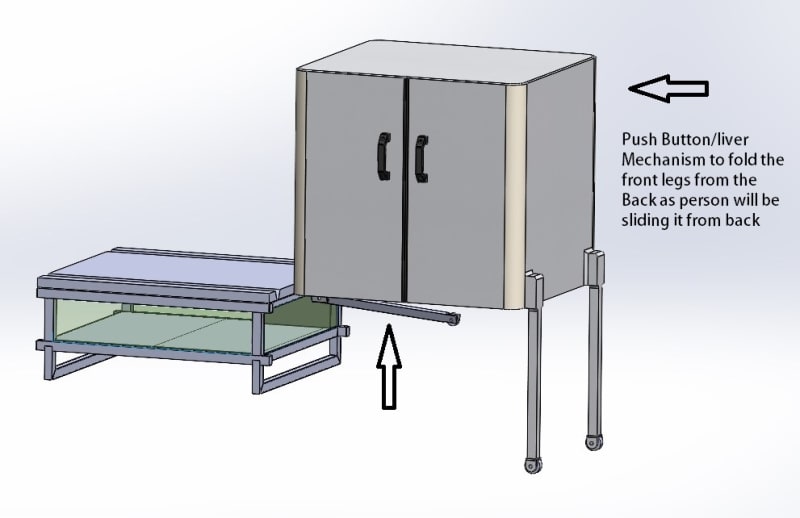 Push Button/liver Mechanism to fold the front legs from the Back as person will be sliding it from back